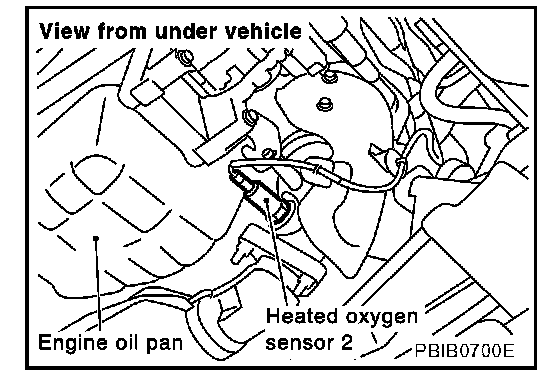 View from under vehicle

Engine oil pan

Heated oxygen sensor 2

PBIB0700E