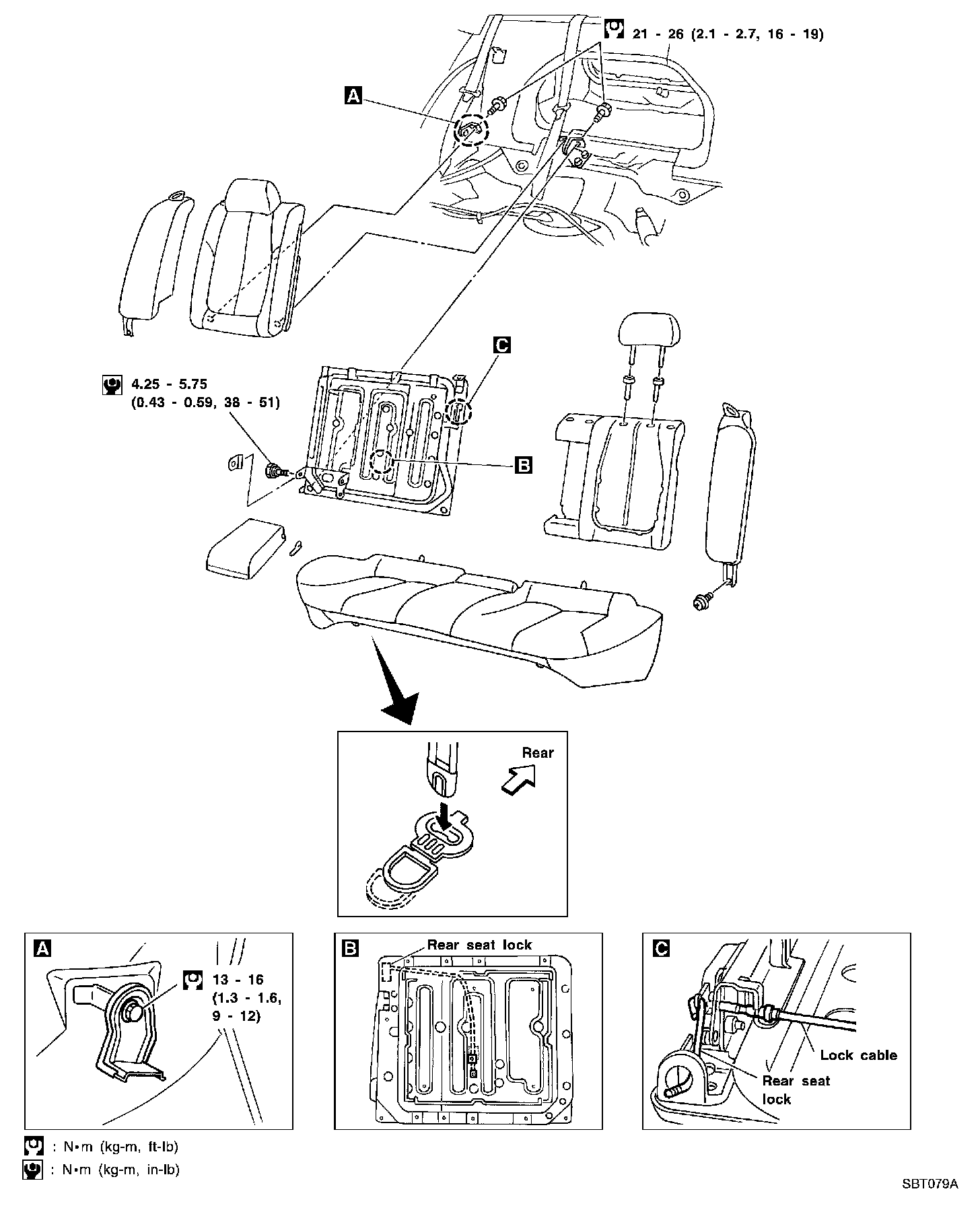 21 - 26 (2.1 - 2.7, 16 - 19)

A

C

4.25 - 5.75
(0.43 - 0.59, 38 - 51)

B

Rear

A

13 - 16
(1.3 - 1.6,
9 - 12)

B

Rear seat lock

C

Lock cable

Rear seat
lock

: N•m (kg-m, ft-lb)
: N•m (kg-m, in-lb)

SBT079A