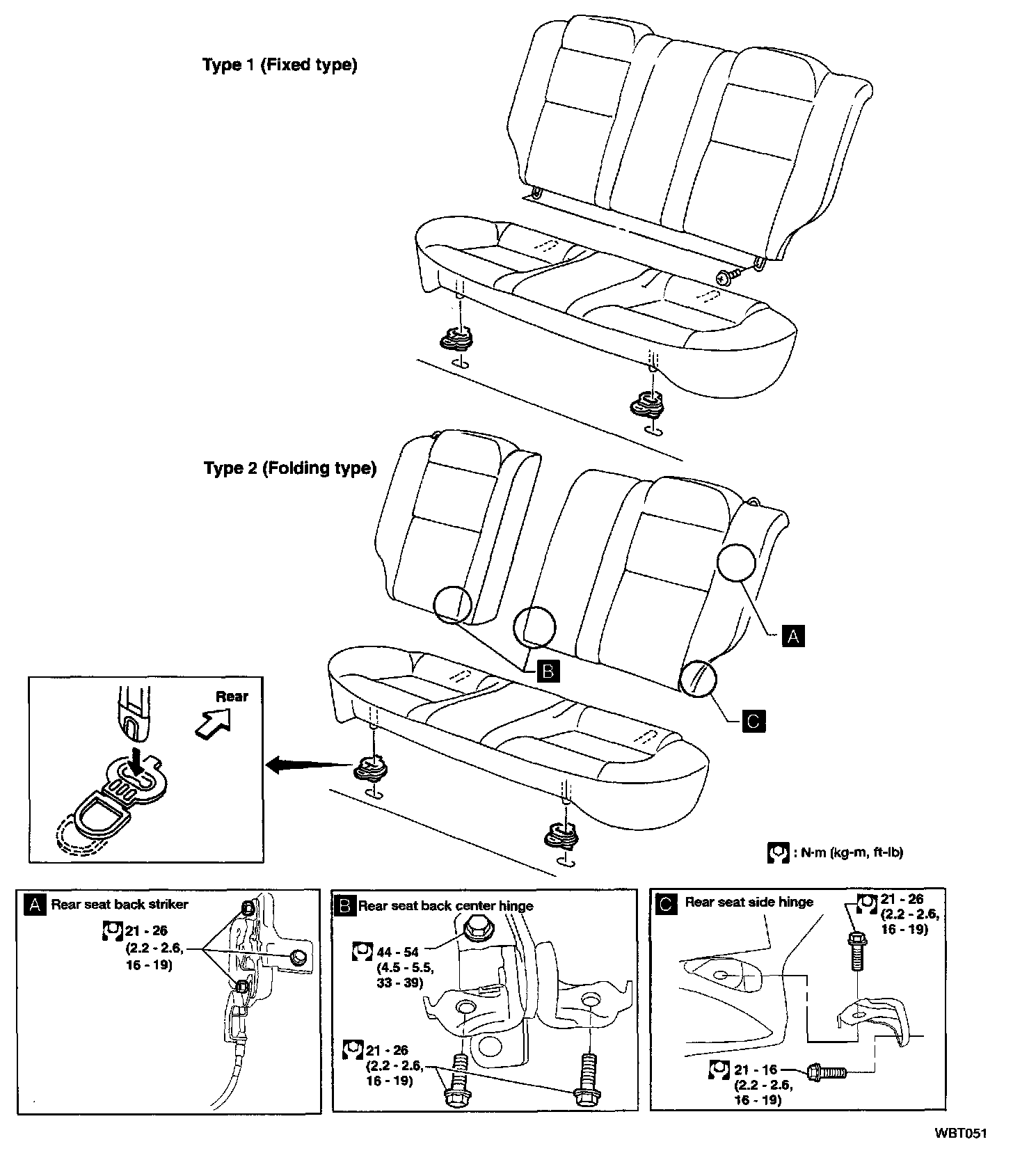 Type 1 (Fixed type)

Type 2 (Folding type)

A

B

C

Rear

: N·m (kg-m, ft-lb)

A Rear seat back striker

21 - 26 (2.2 - 2.6, 16 - 19)

B Rear seat back center hinge

44 - 54 (4.5 - 5.5, 33 - 39)

21 - 26 (2.2 - 2.6, 16 - 19)

C Rear seat side hinge

21 - 26 (2.2 - 2.6, 16 - 19)

21 - 16 (2.2 - 2.6, 16 - 19)

WBT051