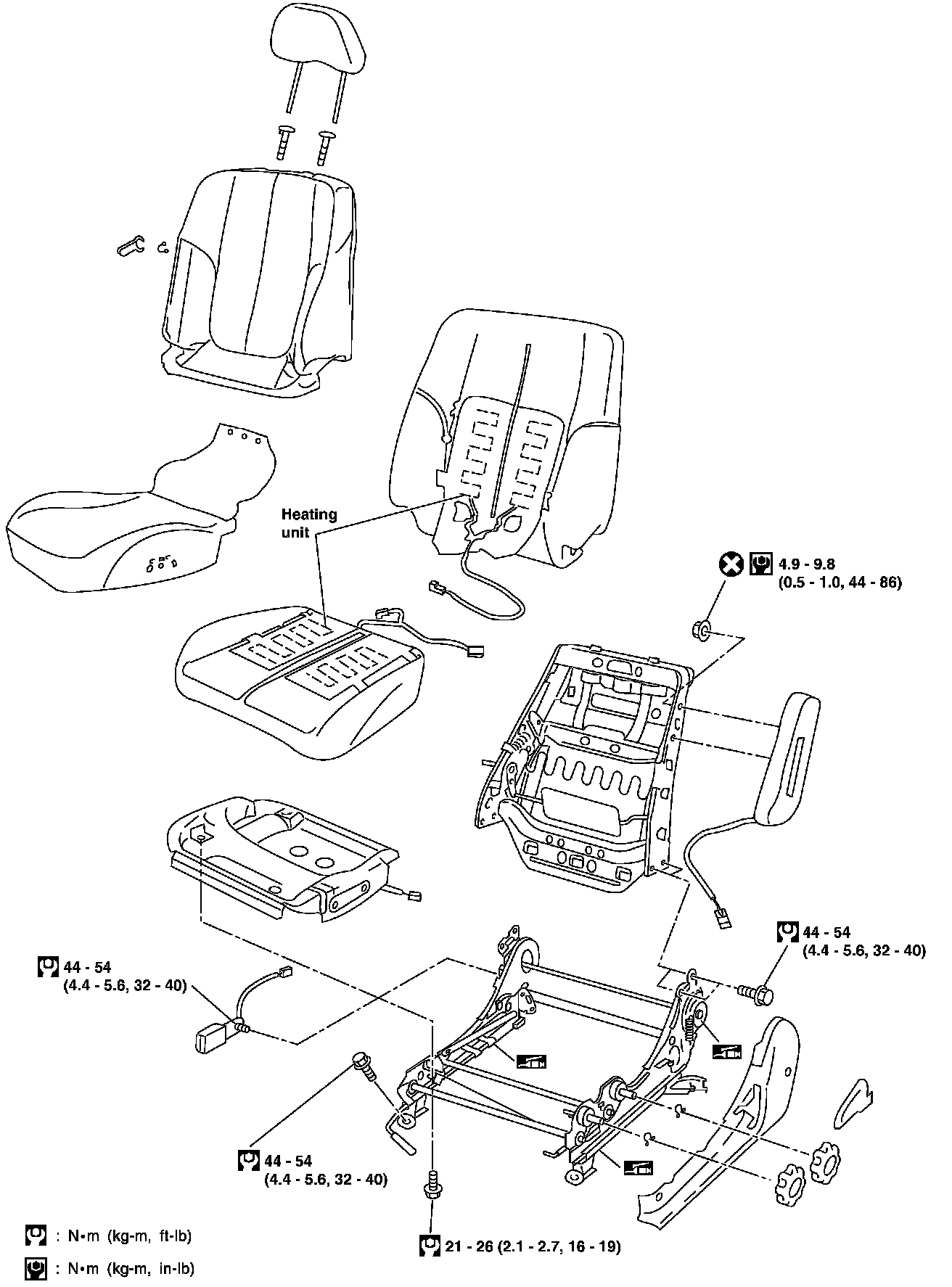 Heating unit

4.9 - 9.8
(0.5 - 1.0, 44 - 86)

44 - 54
(4.4 - 5.6, 32 - 40)

44 - 54
(4.4 - 5.6, 32 - 40)

44 - 54
(4.4 - 5.6, 32 - 40)

21 - 26 (2.1 - 2.7, 16 - 19)

: N•m (kg-m, ft-lb)

: N•m (kg-m, in-lb)