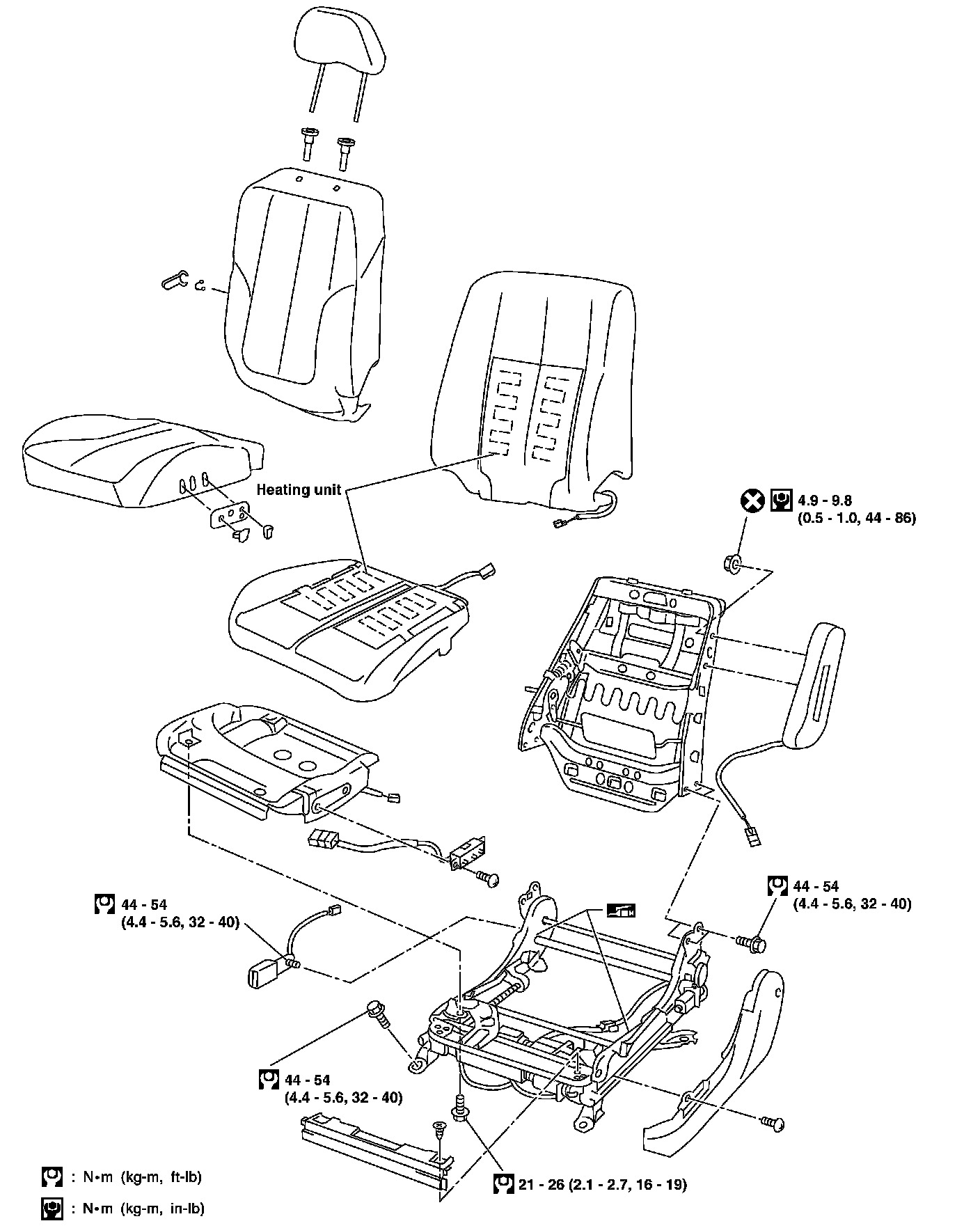 Heating unit

4.9 - 9.8
(0.5 - 1.0, 44 - 86)

44 - 54
(4.4 - 5.6, 32 - 40)

44 - 54
(4.4 - 5.6, 32 - 40)

44 - 54
(4.4 - 5.6, 32 - 40)

21 - 26 (2.1 - 2.7, 16 - 19)

: N•m (kg-m, ft-lb)

: N•m (kg-m, in-lb)