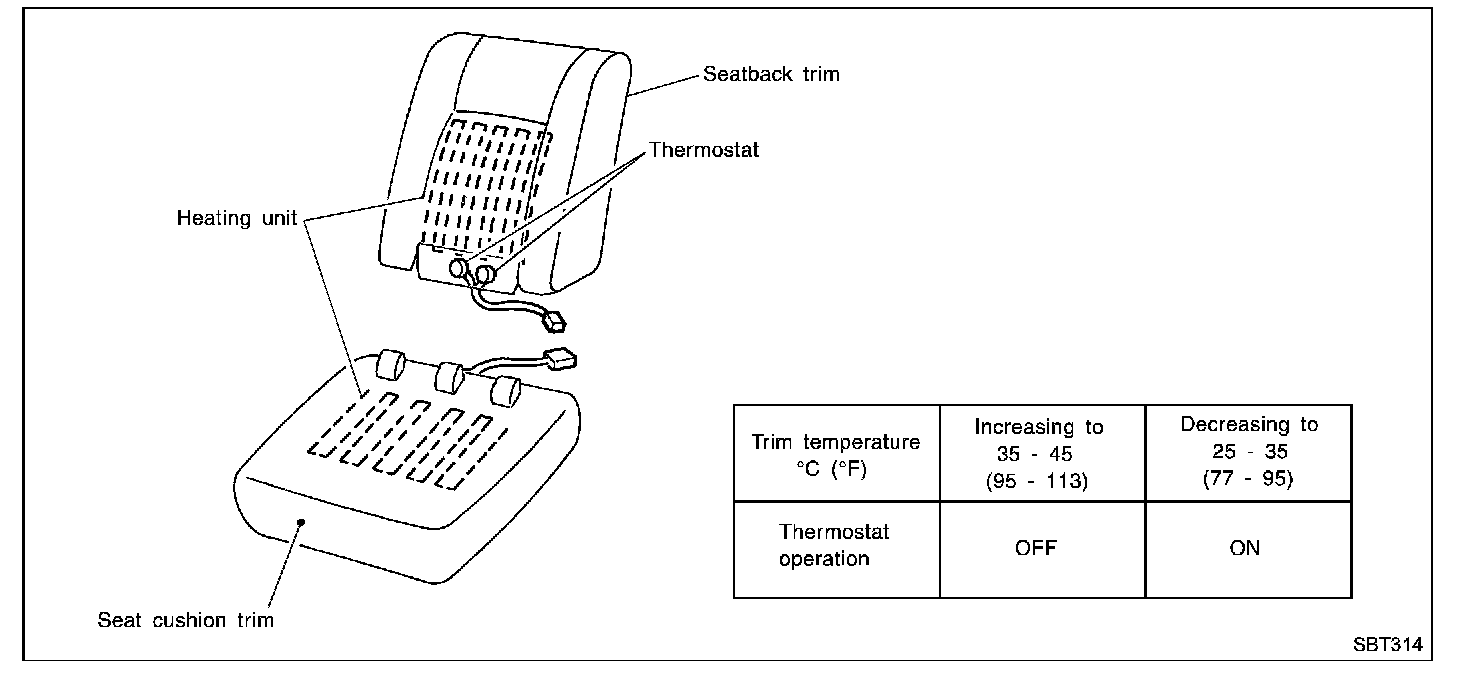 Seatback trim

Thermostat

Heating unit

Seat cushion trim

| Trim temperature °C (°F) | Increasing to 35 - 45 (95 - 113) | Decreasing to 25 - 35 (77 - 95) |
|---|---|---|
| Thermostat operation | OFF | ON |

SBT314