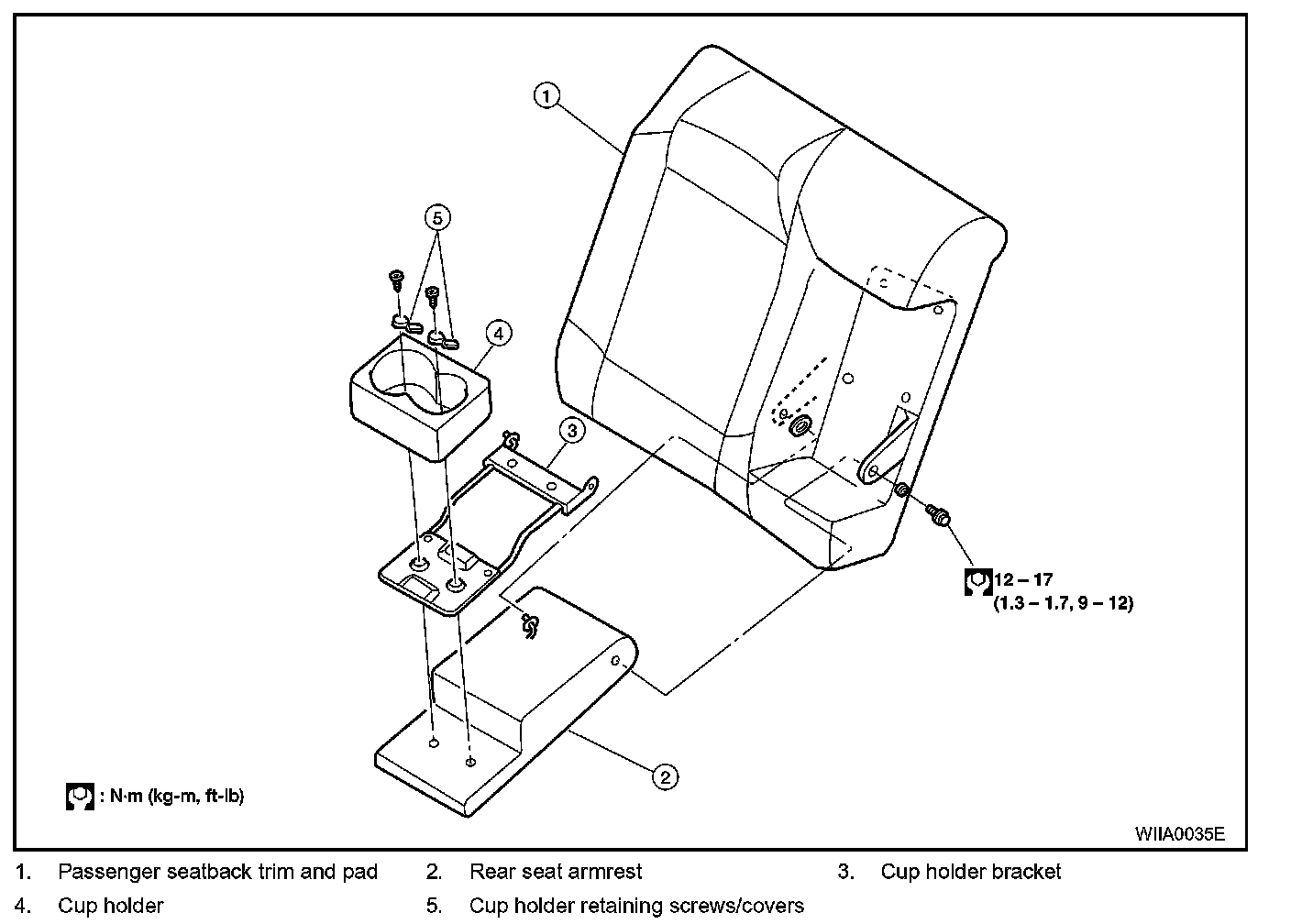 1

5

4

3

12 – 17
(1.3 – 1.7, 9 – 12)

2

: N·m (kg-m, ft-lb)

WIIA0035E

1. Passenger seatback trim and pad
2. Rear seat armrest
3. Cup holder bracket
4. Cup holder
5. Cup holder retaining screws/covers