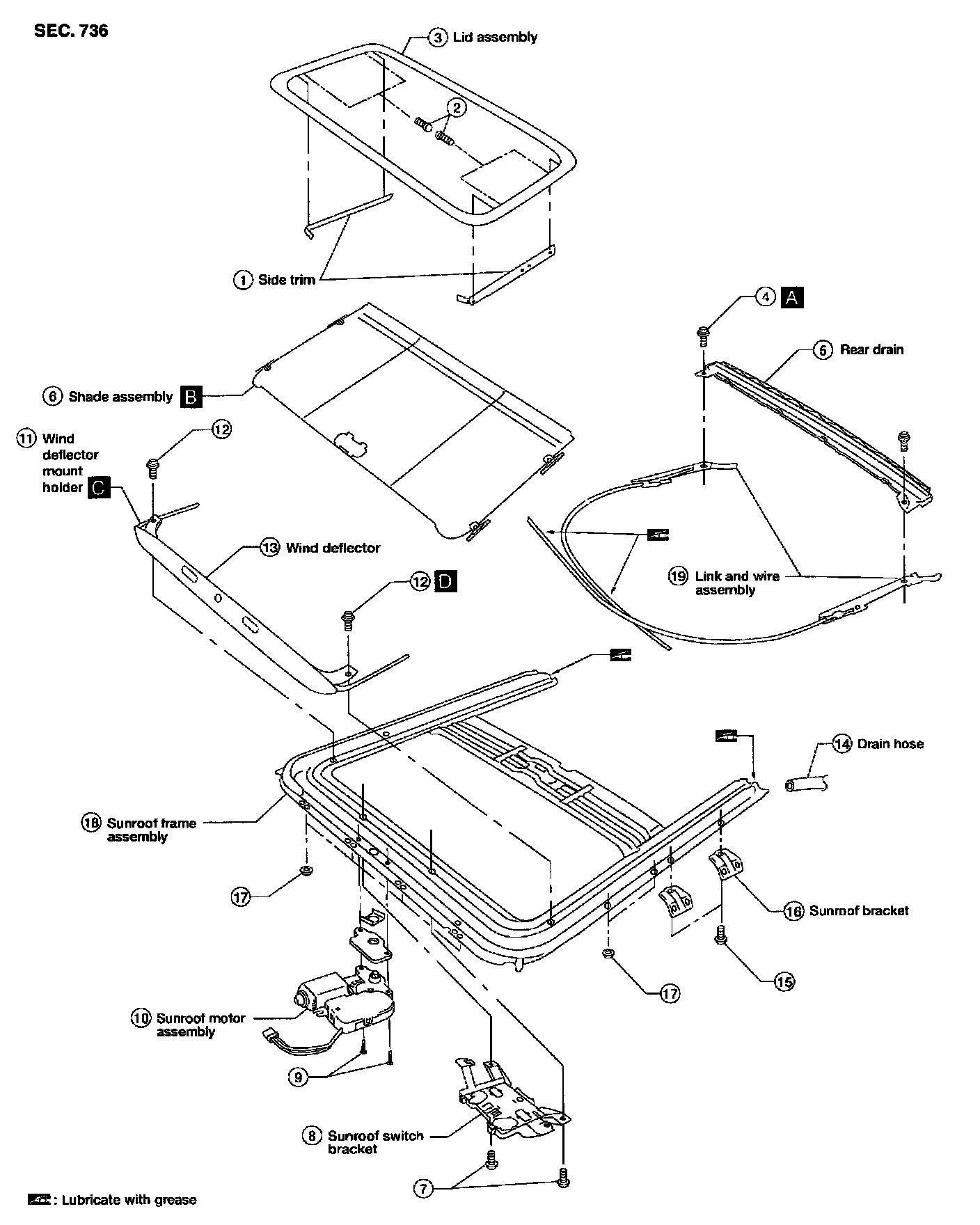 SEC. 736

3 Lid assembly

2

1 Side trim

4 A

5 Rear drain

6 Shade assembly B

11 Wind deflector mount holder C

12

13 Wind deflector

12 D

19 Link and wire assembly

14 Drain hose

18 Sunroof frame assembly

17

16 Sunroof bracket

15

17

10 Sunroof motor assembly

9

8 Sunroof switch bracket

7

: Lubricate with grease