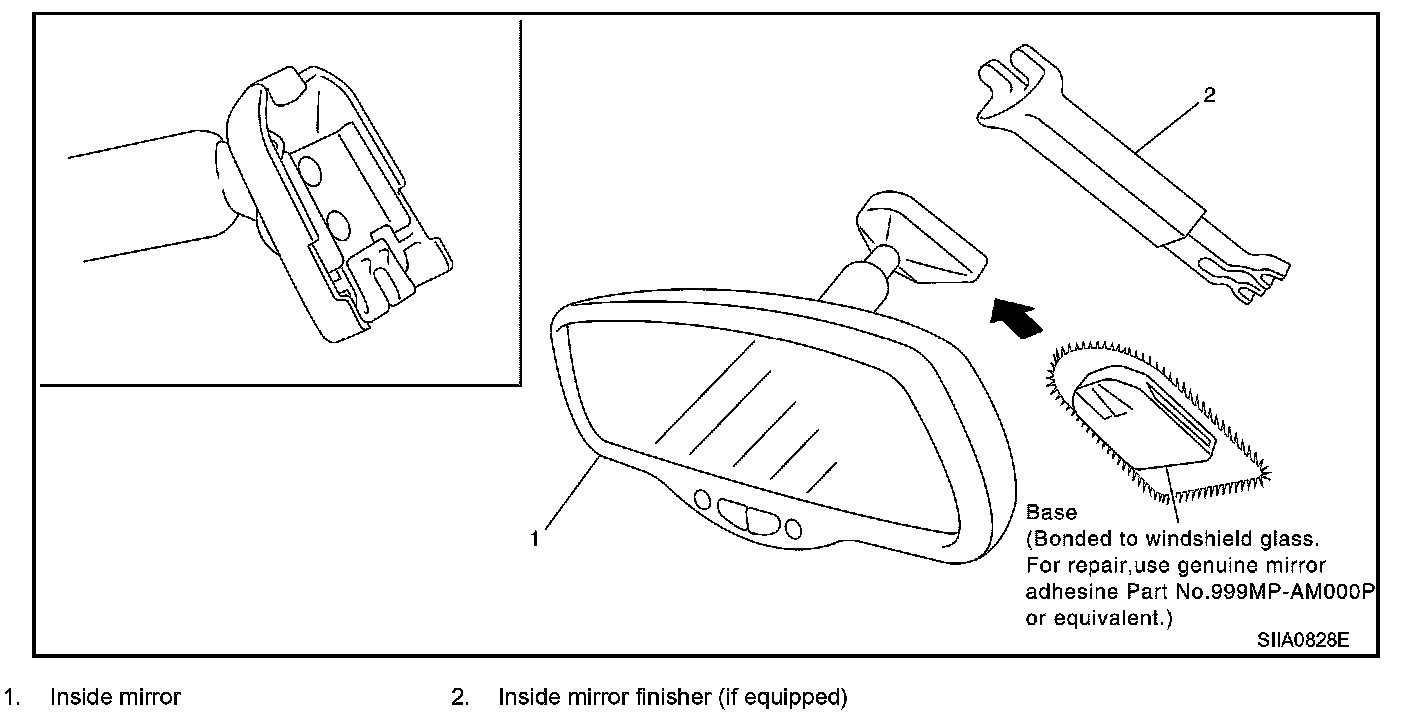 2

1

Base
(Bonded to windshield glass.
For repair,use genuine mirror adhesine Part No.999MP-AM000P or equivalent.)

SIIA0828E

1. Inside mirror
2. Inside mirror finisher (if equipped)