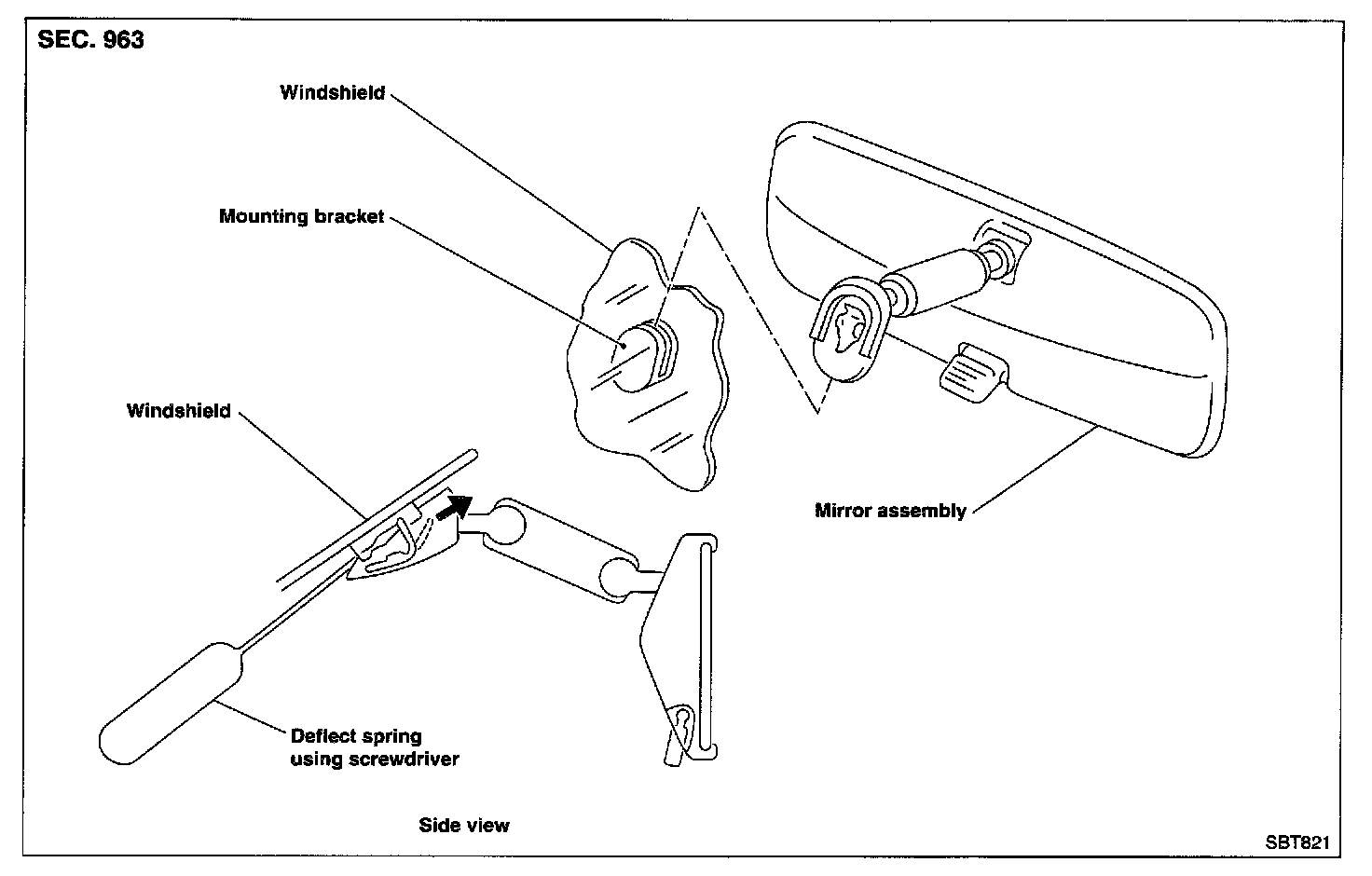 SEC. 963

Windshield

Mounting bracket

Windshield

Mirror assembly

Deflect spring using screwdriver

Side view

SBT821