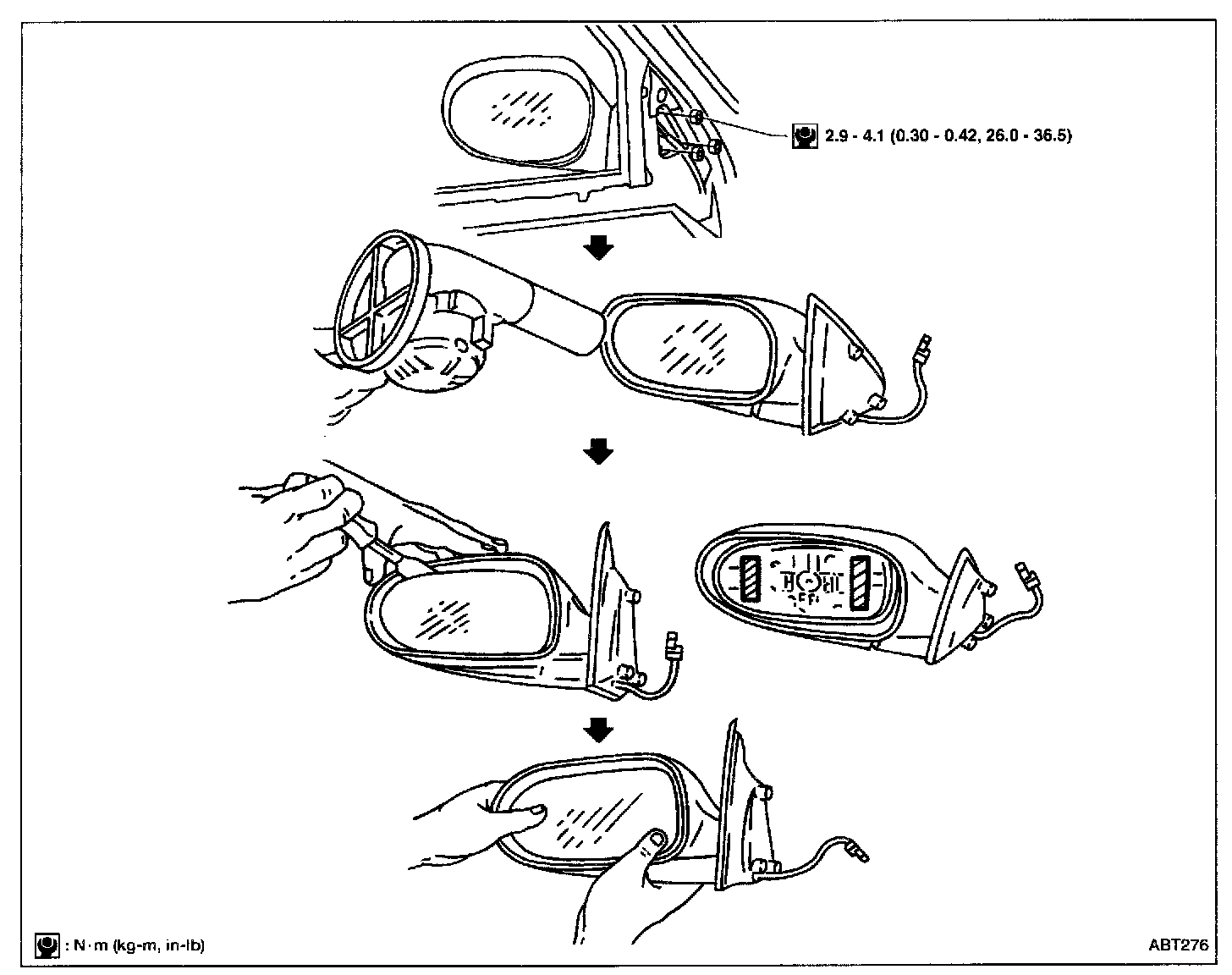 2.9 - 4.1 (0.30 - 0.42, 26.0 - 36.5)

: N·m (kg-m, in-lb)

ABT276