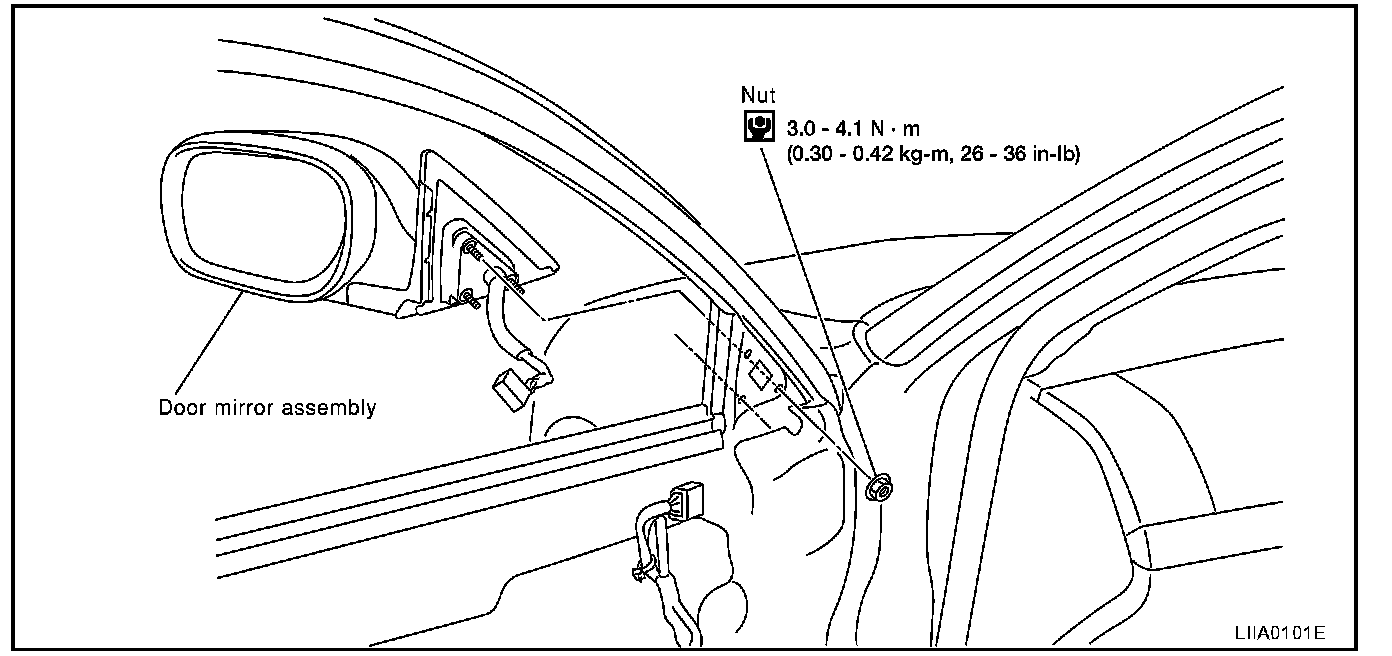 Nut
3.0 - 4.1 N · m
(0.30 - 0.42 kg-m, 26 - 36 in-lb)

Door mirror assembly

LIIA0101E