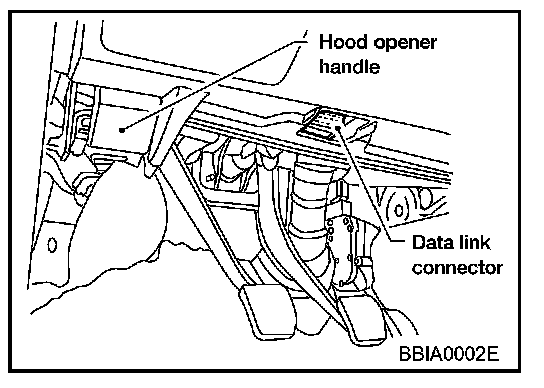 Hood opener handle

Data link connector

BBIA0002E