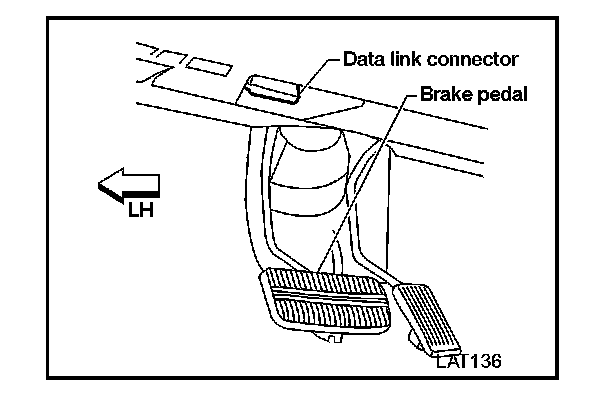 Data link connector

Brake pedal

LH

LAT136