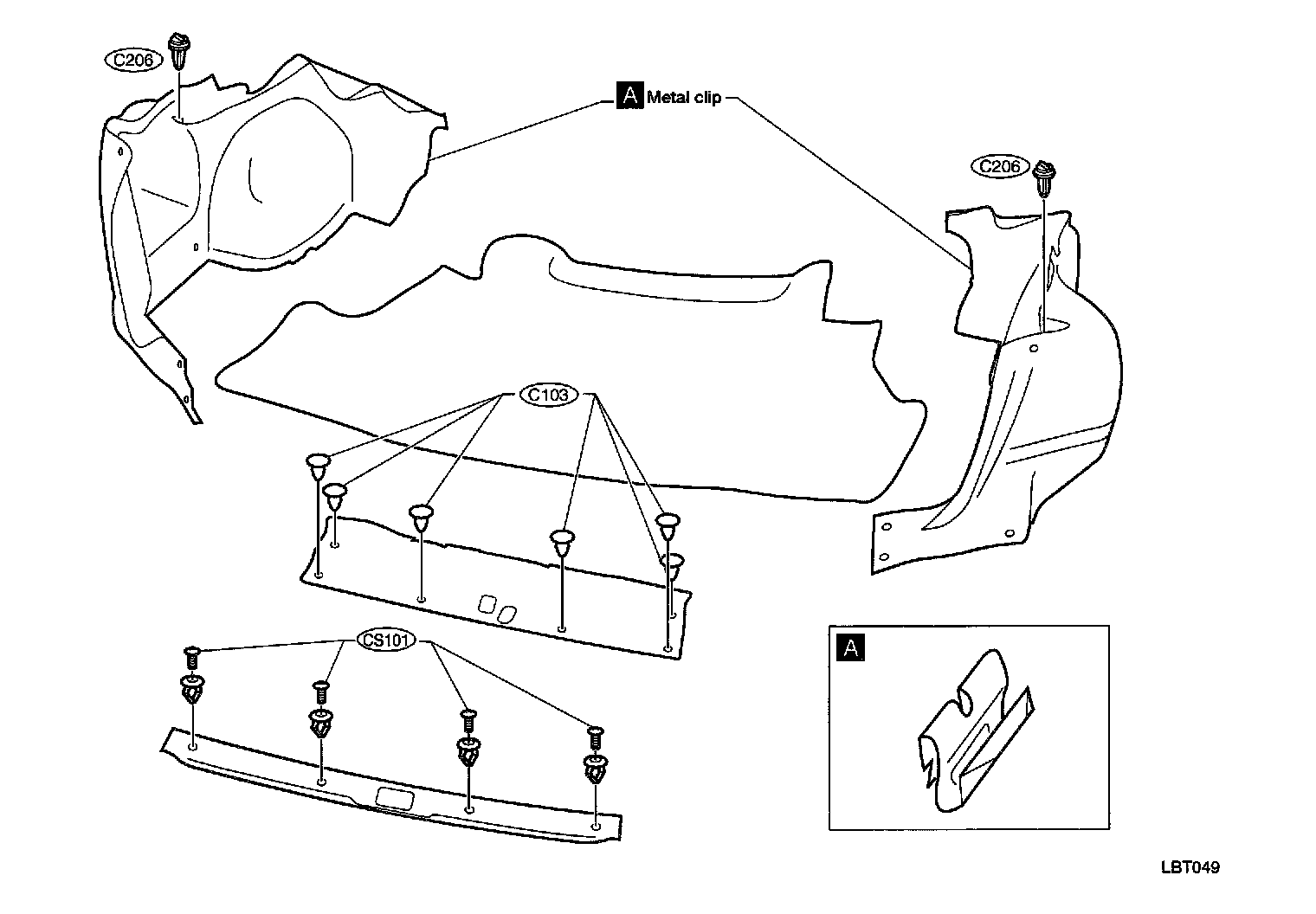 C206

A Metal clip

C206

C103

CS101

A

LBT049