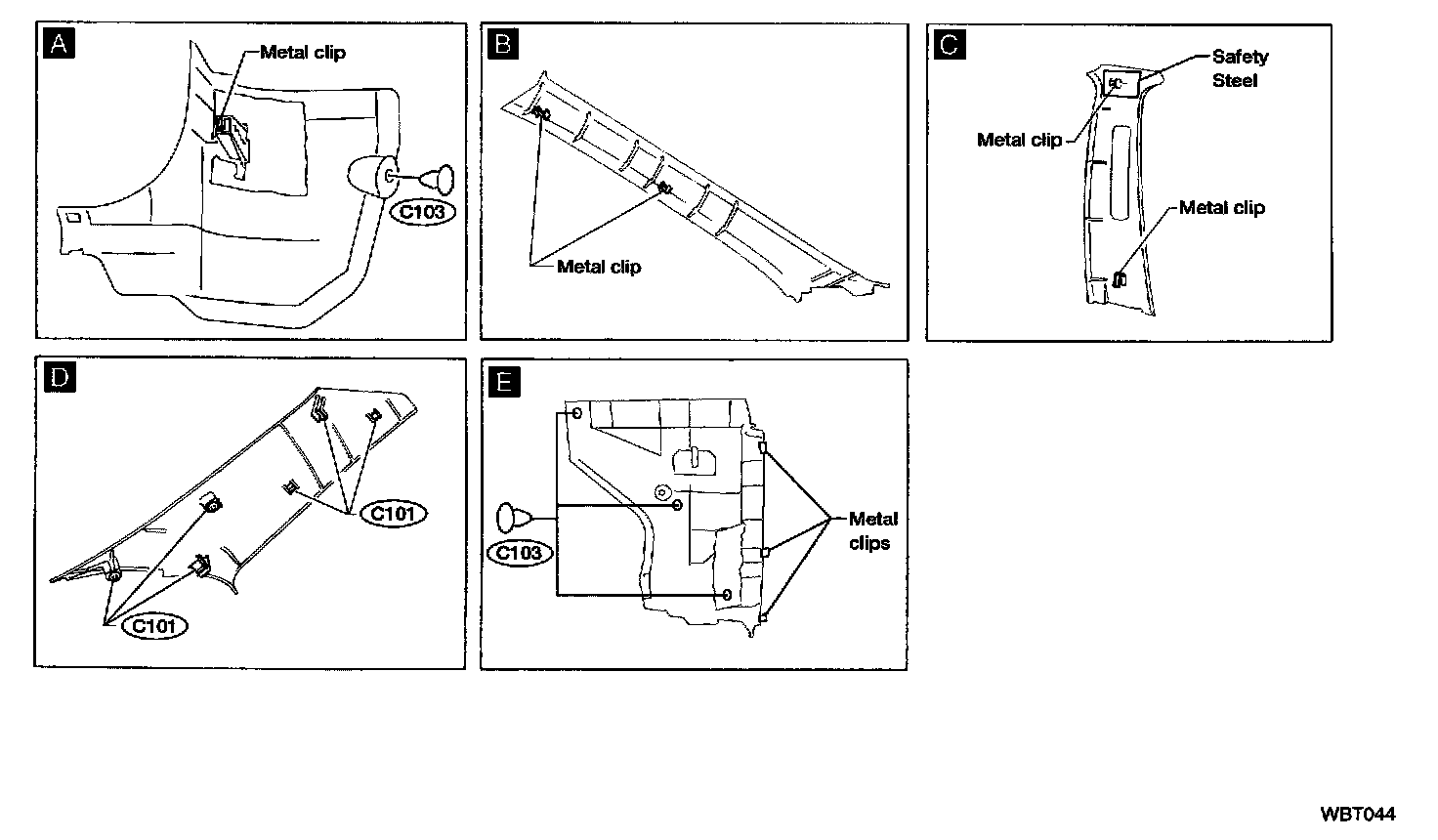 A
Metal clip
C103

B
Metal clip

C
Safety Steel
Metal clip
Metal clip

D
C101
C101

E
C103
Metal clips

WBT044