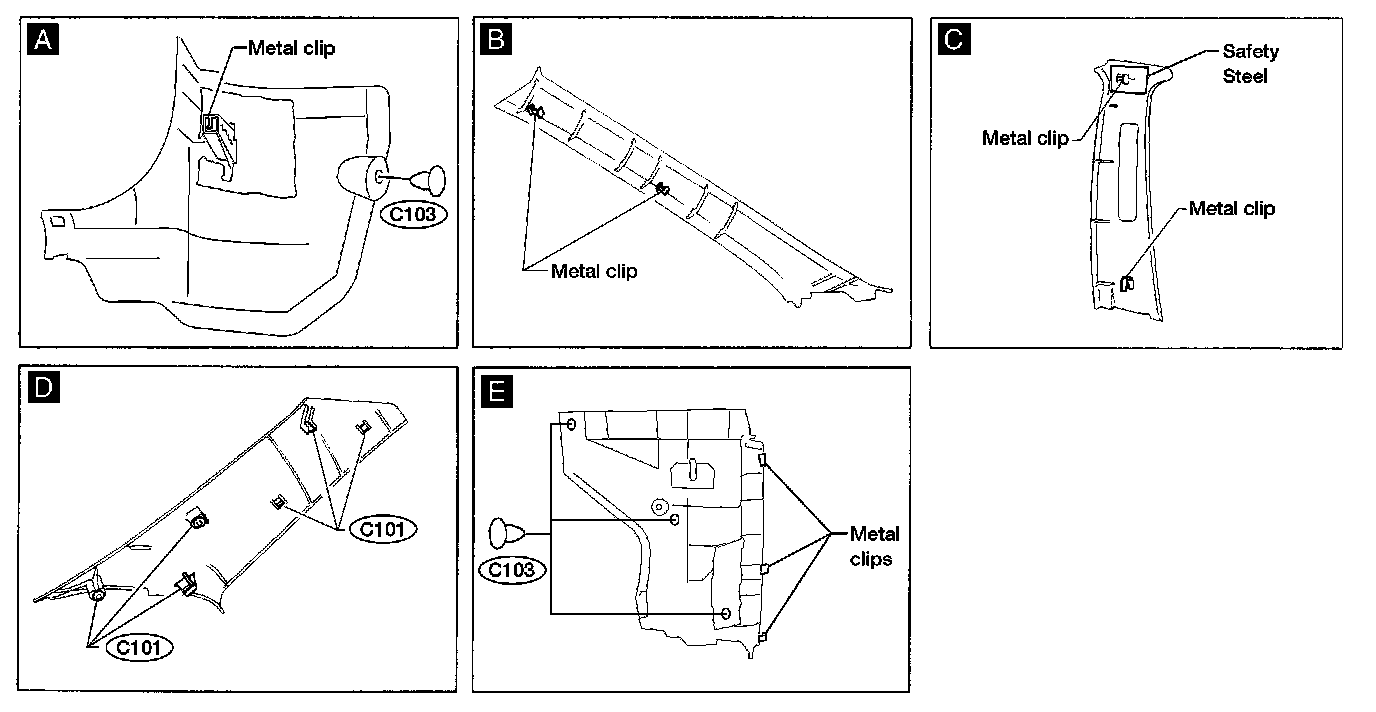 A
Metal clip
C103

B
Metal clip

C
Safety Steel
Metal clip
Metal clip

D
C101
C101

E
C103
Metal clips