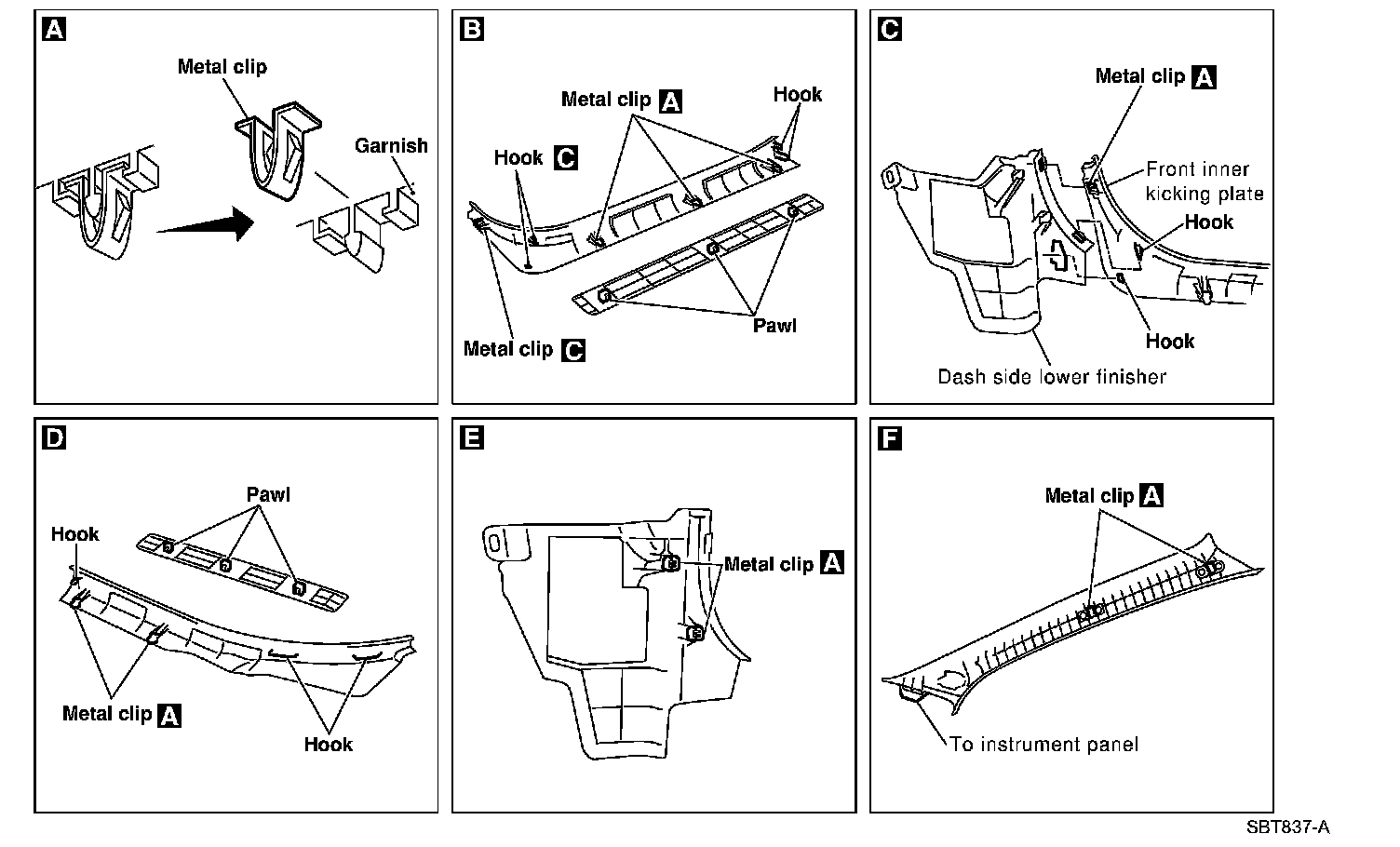 A
Metal clip
Garnish

B
Metal clip A
Hook
Hook C
Pawl
Metal clip C

C
Metal clip A
Front inner kicking plate
Hook
Hook
Dash side lower finisher

D
Pawl
Hook
Metal clip A
Hook

E
Metal clip A

F
Metal clip A
To instrument panel

SBT837-A