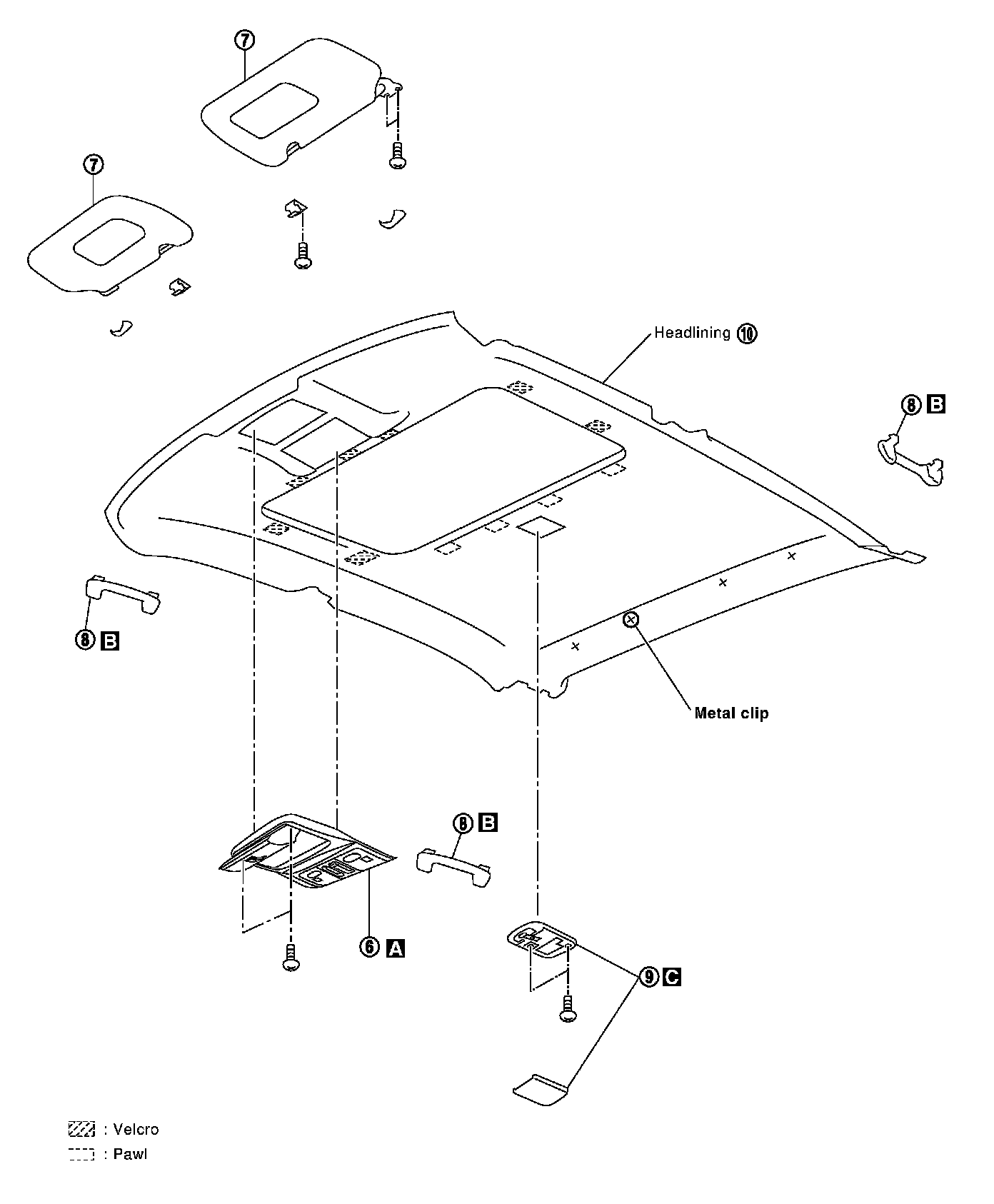 ⑦

⑦

Headlining ⑩

⑧ B

⑧ B

Metal clip

⑧ B

⑥ A

⑨ C

: Velcro
: Pawl