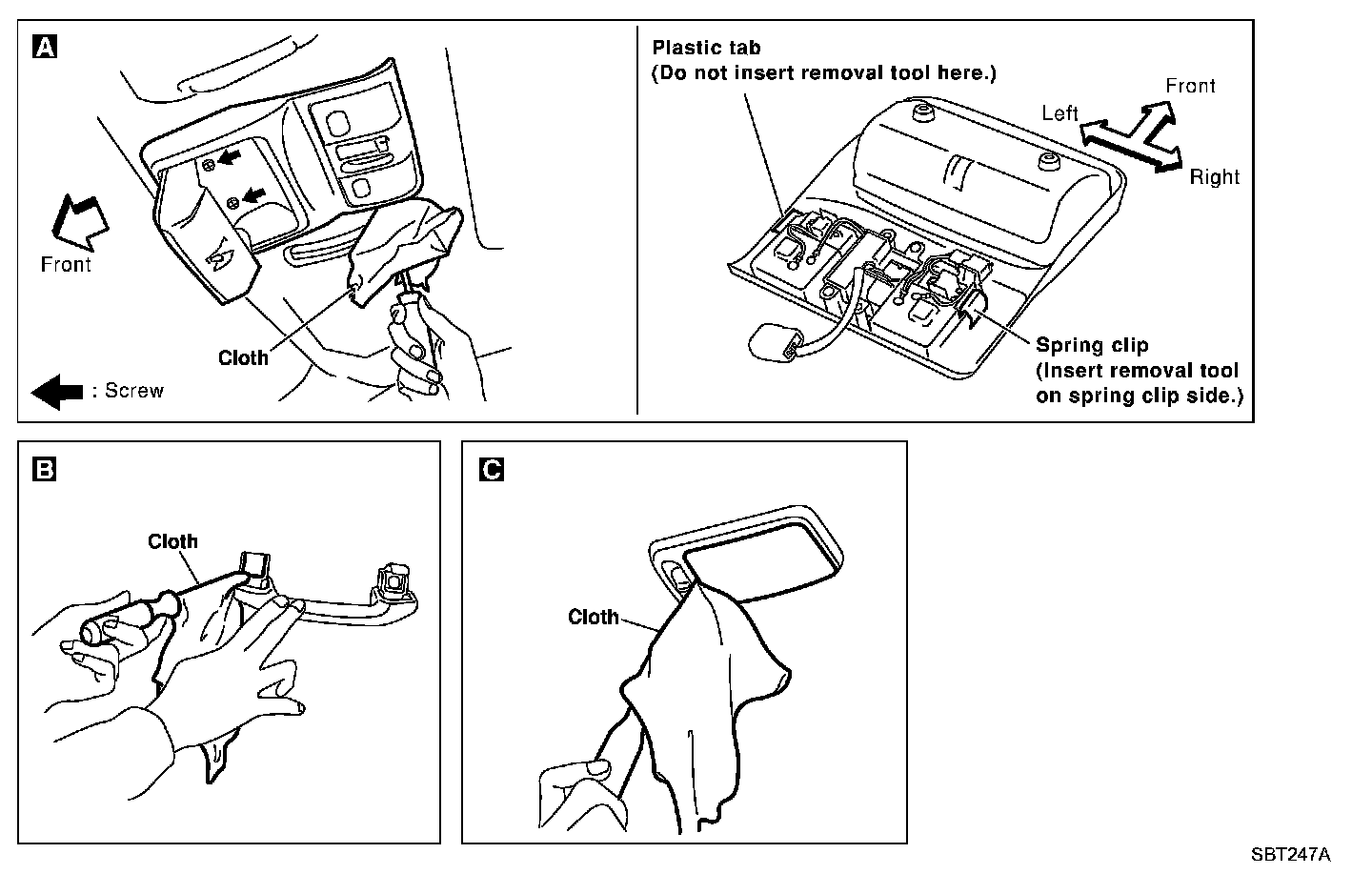 A

Front

Cloth

: Screw

Plastic tab
(Do not insert removal tool here.)

Left

Front

Right

Spring clip
(Insert removal tool on spring clip side.)

B

Cloth

C

Cloth

SBT247A