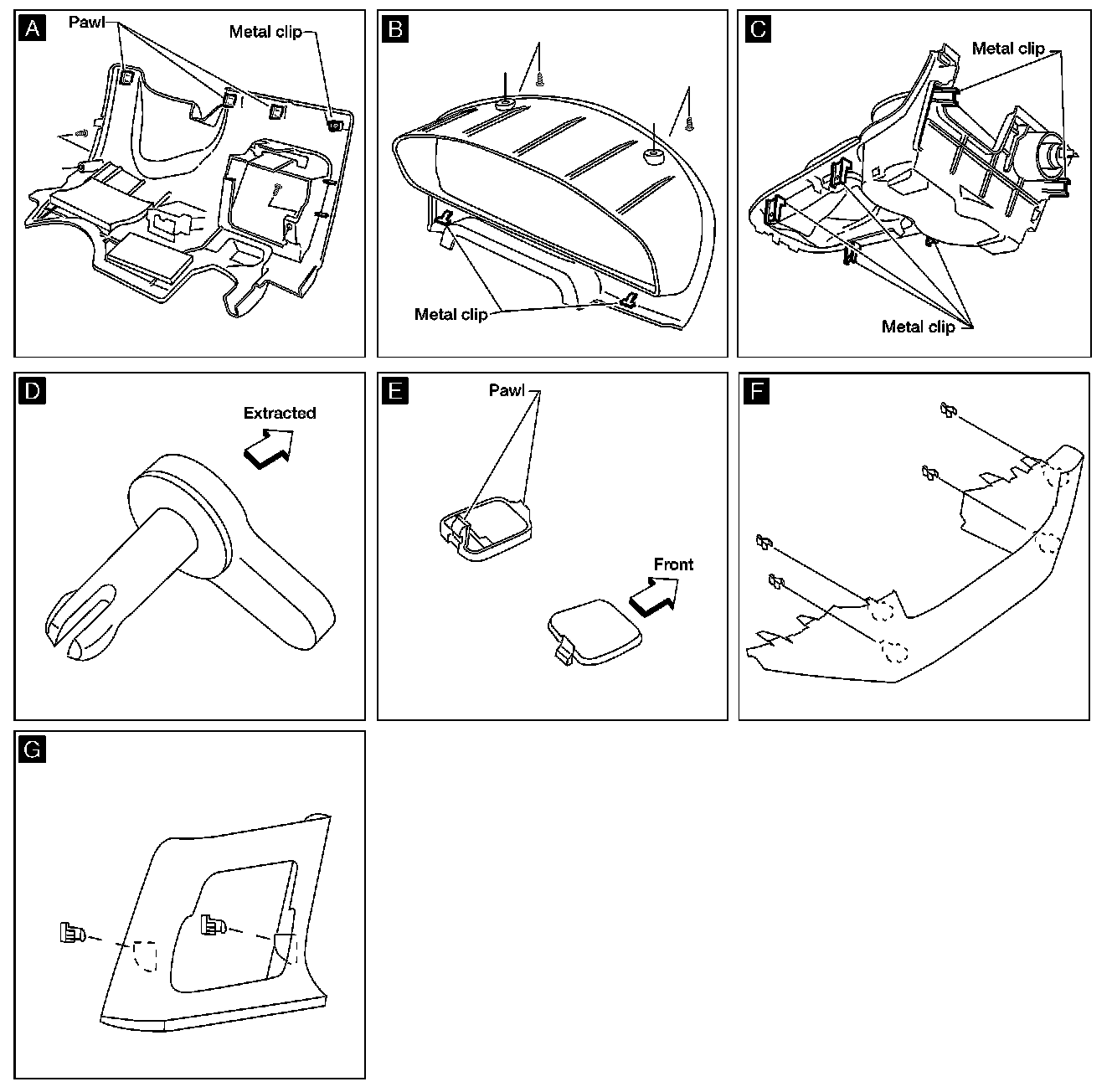 A
Pawl
Metal clip

B
Metal clip

C
Metal clip
Metal clip

D
Extracted

E
Pawl
Front

F

G