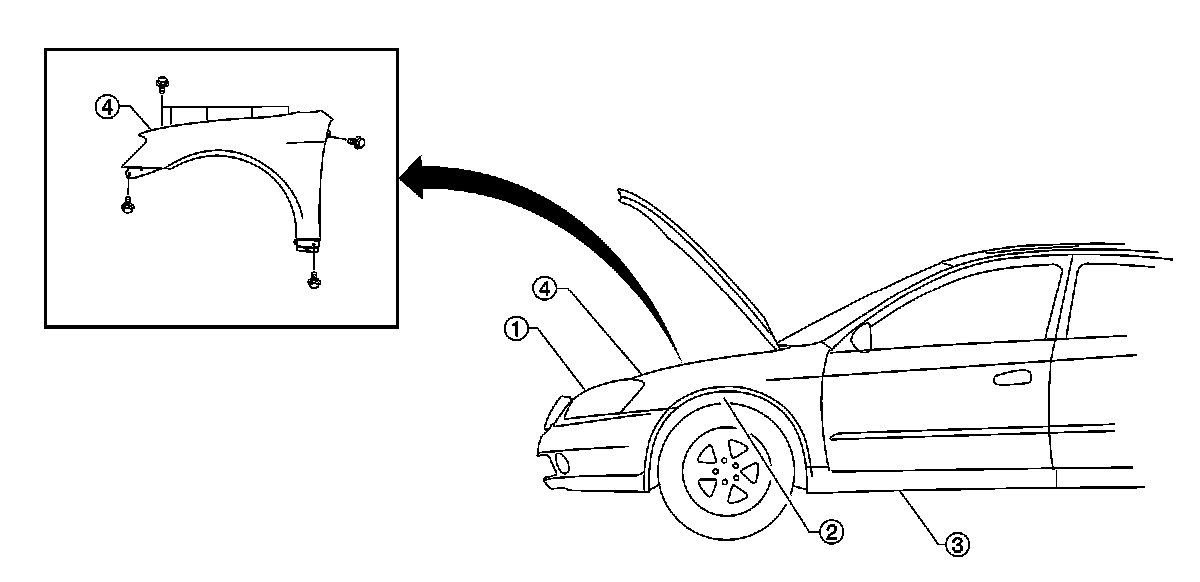 ④

④
①
②
③