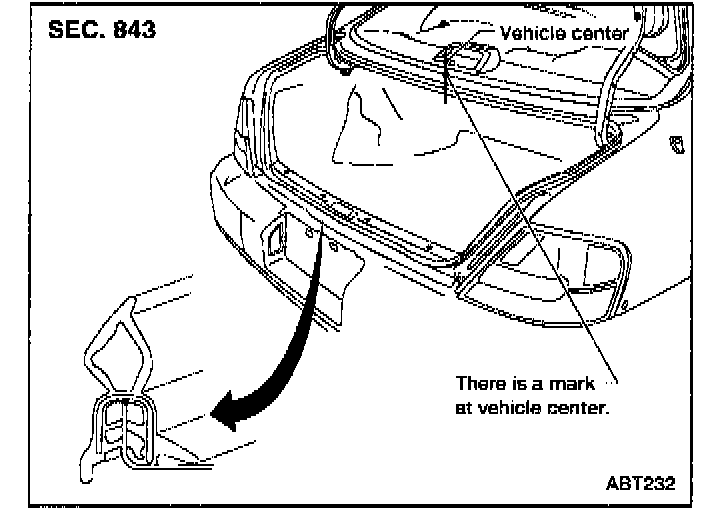 SEC. 843

Vehicle center

There is a mark at vehicle center.

ABT232