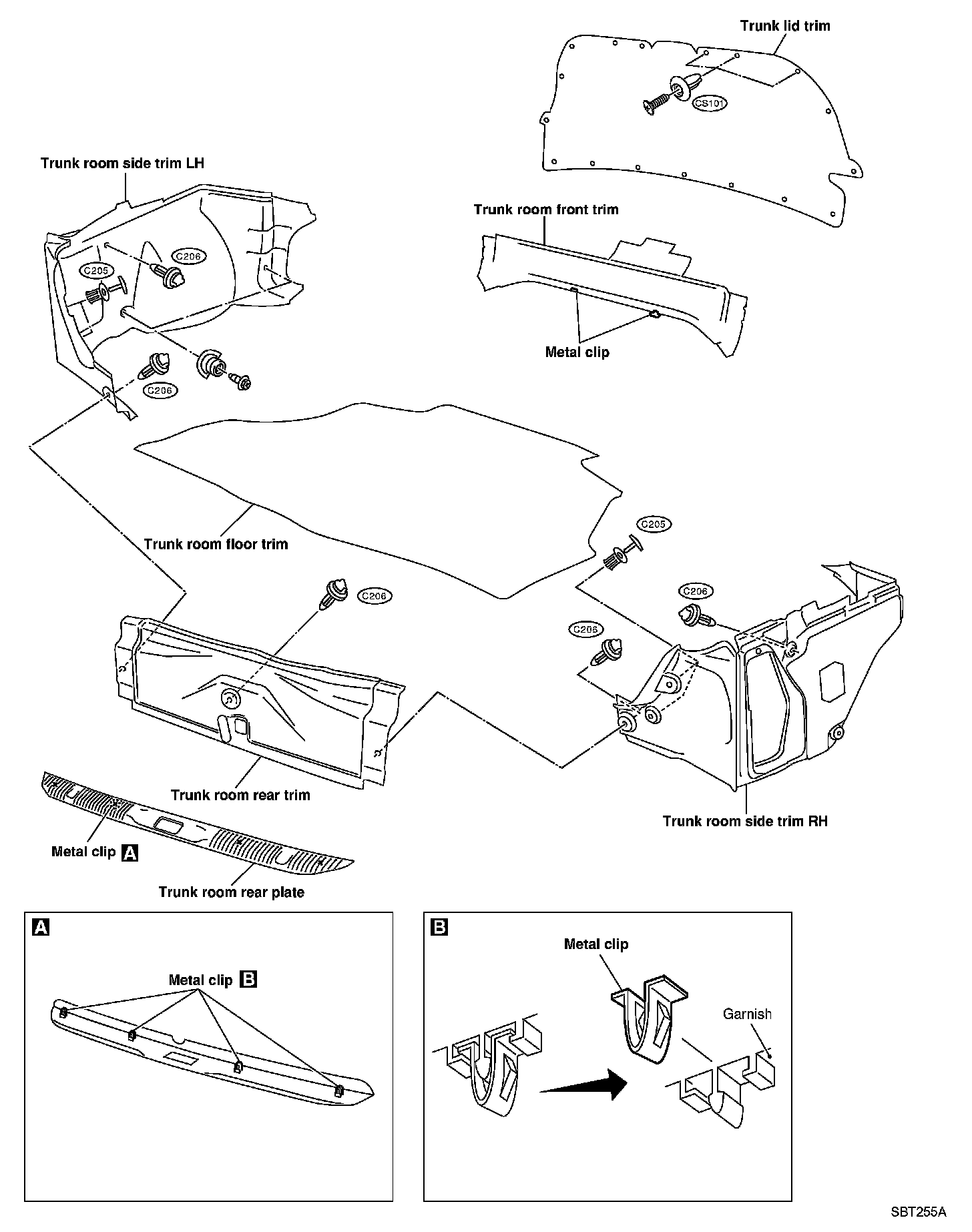 Trunk lid trim

CS101

Trunk room side trim LH

C206

C205

C206

Trunk room front trim

Metal clip

Trunk room floor trim

C205

C206

C206

C206

Trunk room rear trim

Trunk room side trim RH

Metal clip A

Trunk room rear plate

A

Metal clip B

B

Metal clip

Garnish

SBT255A