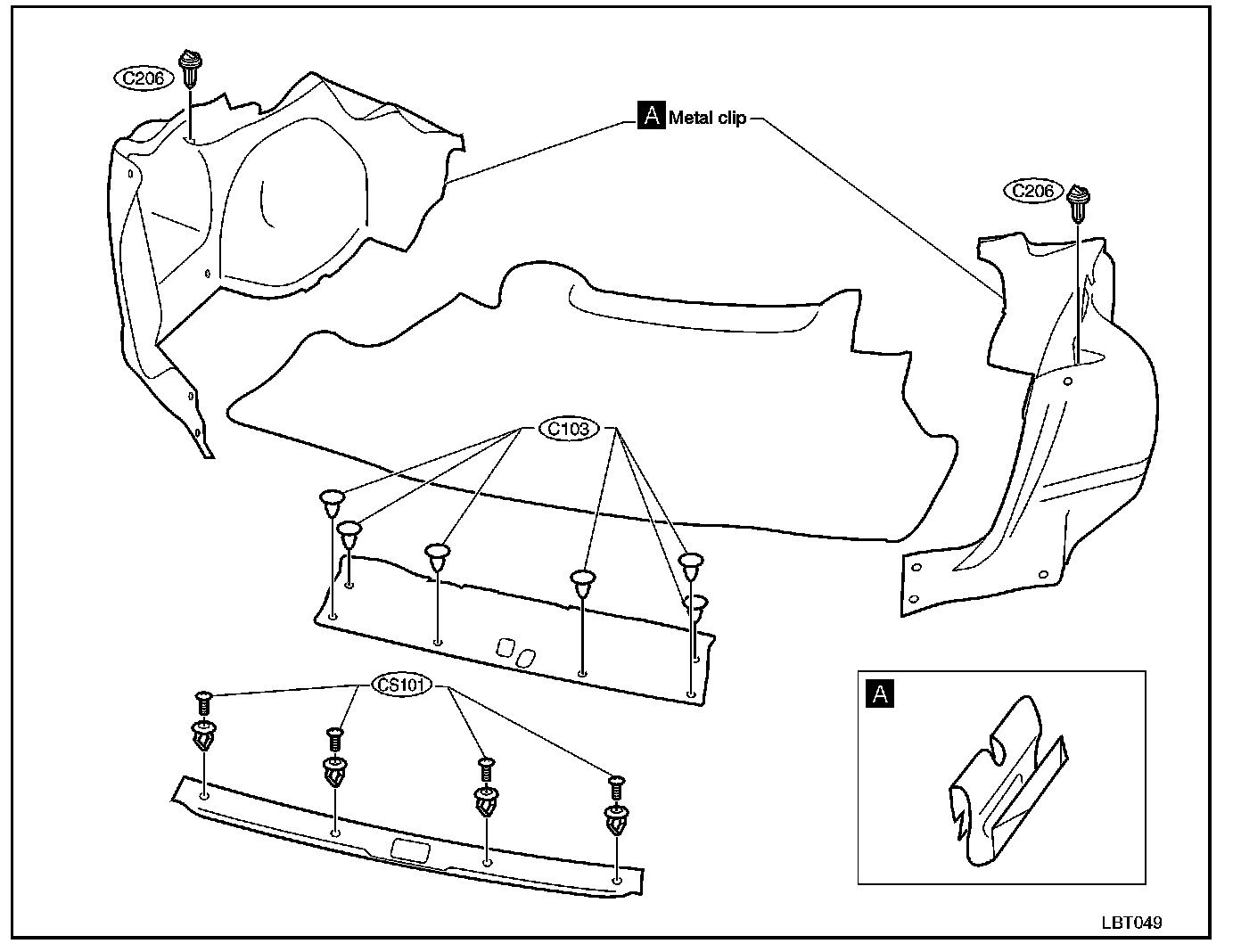 C206

A Metal clip

C206

C103

CS101

A

LBT049