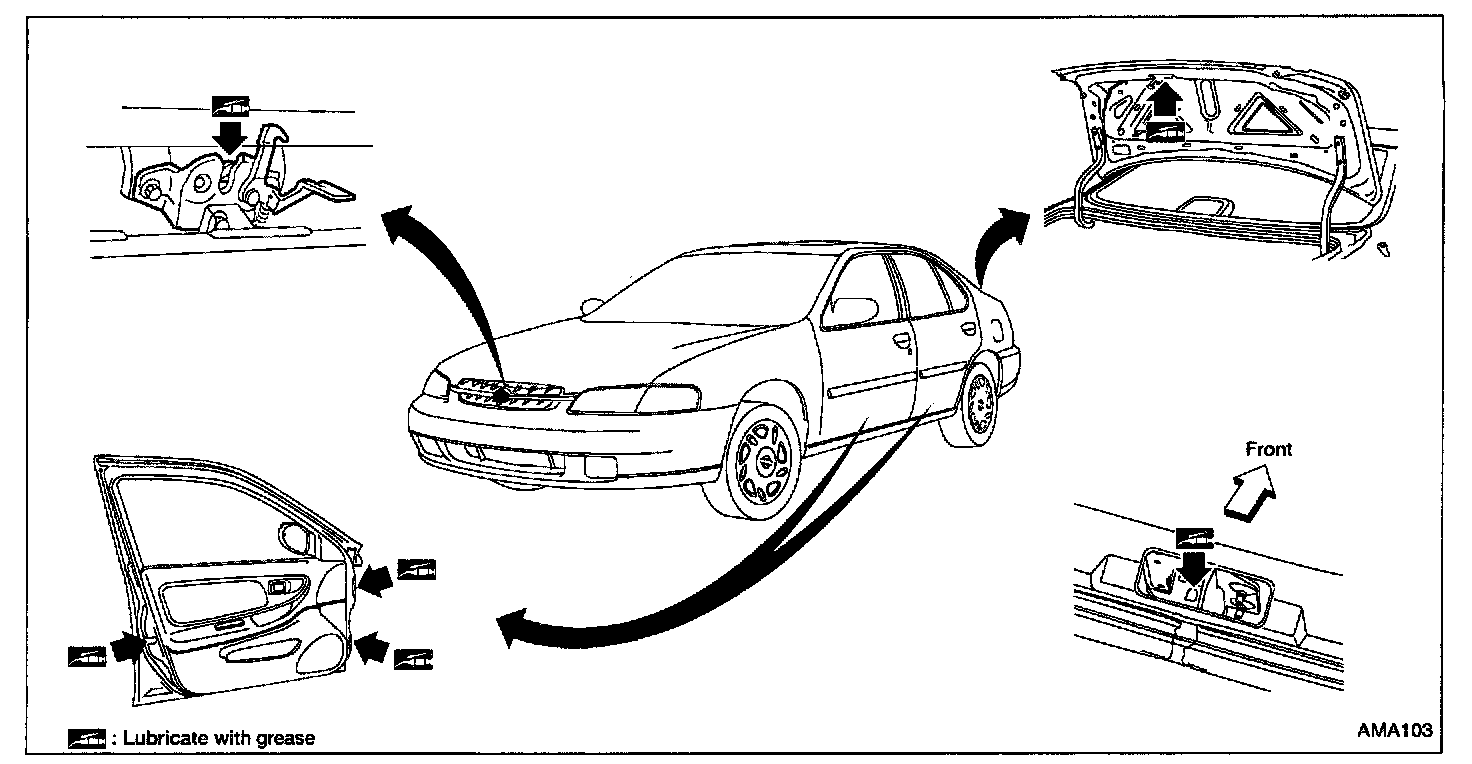 Front

: Lubricate with grease

AMA103