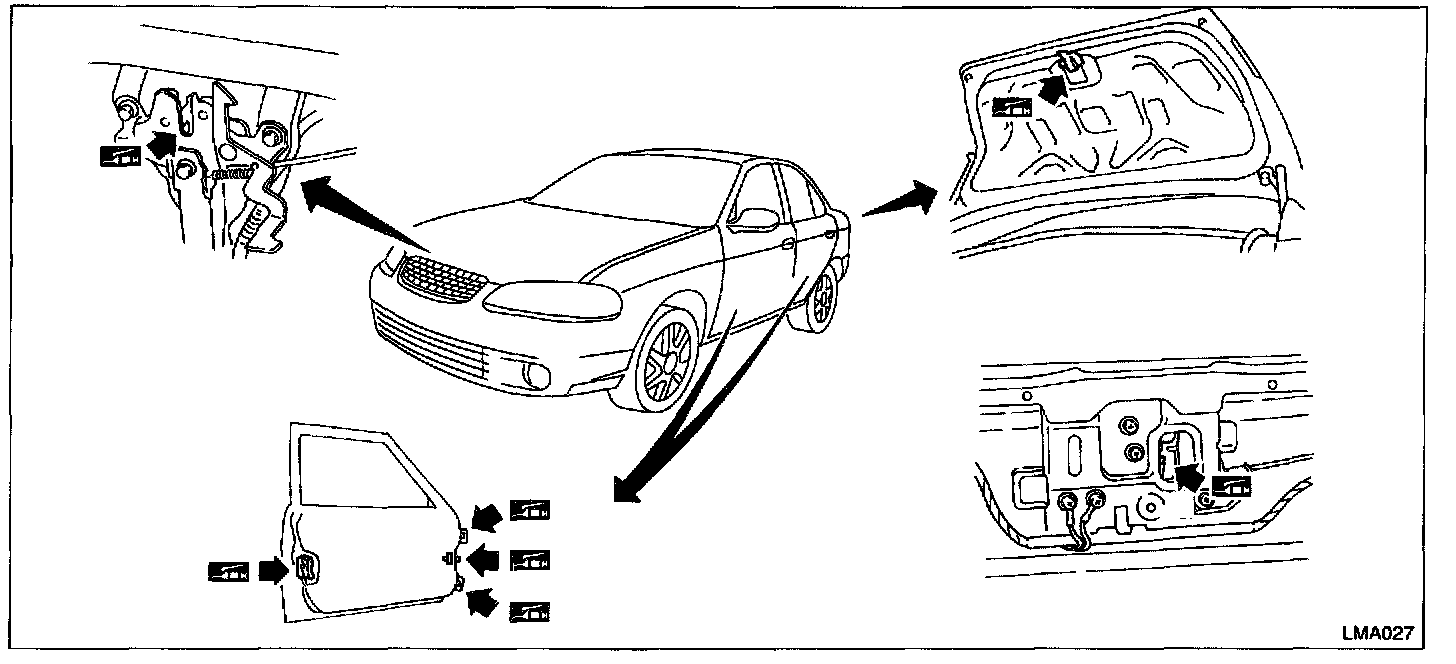 LMA027