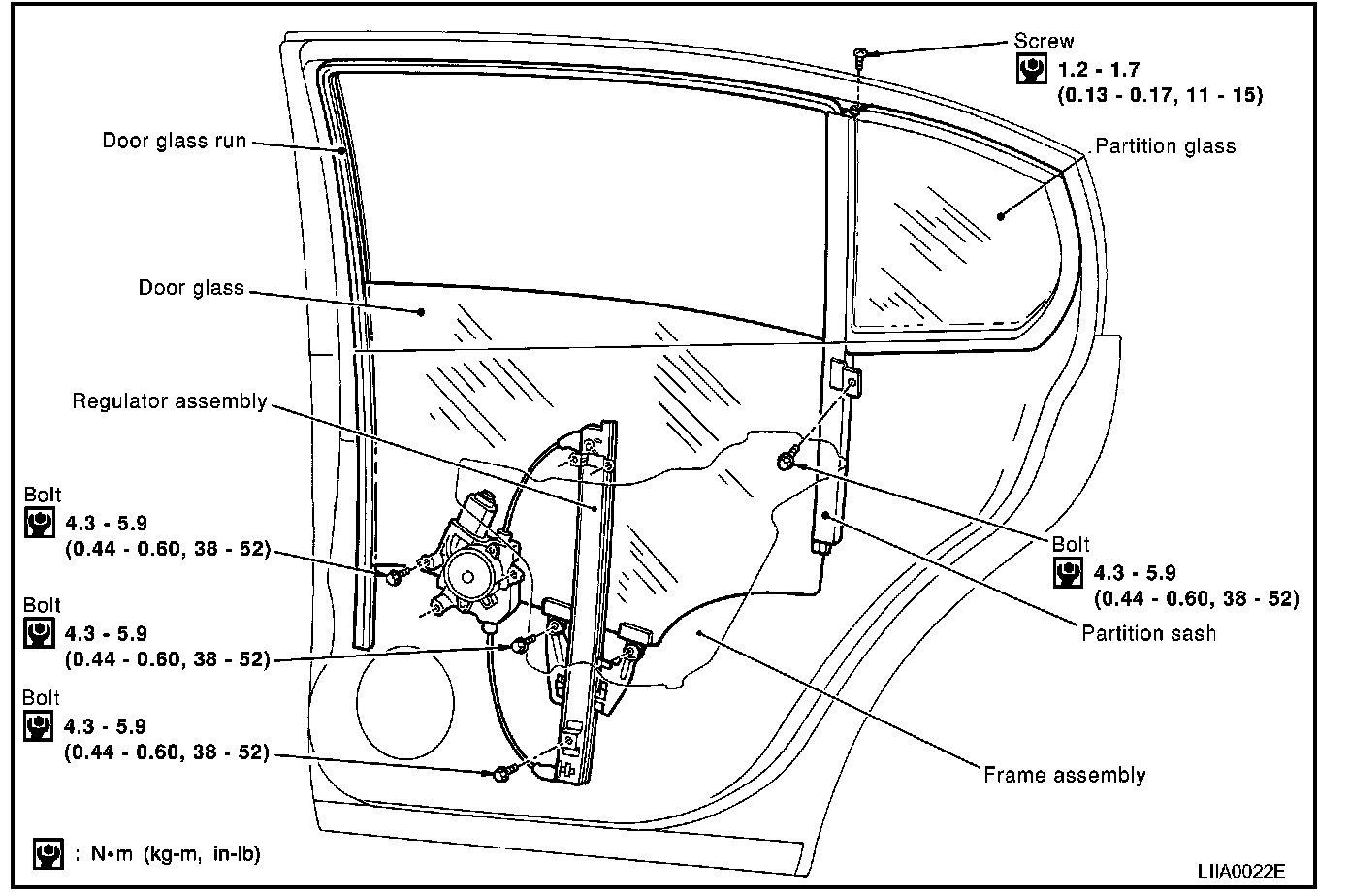 Screw
1.2 - 1.7
(0.13 - 0.17, 11 - 15)

Door glass run

Partition glass

Door glass

Regulator assembly

Bolt
4.3 - 5.9
(0.44 - 0.60, 38 - 52)

Bolt
4.3 - 5.9
(0.44 - 0.60, 38 - 52)

Bolt
4.3 - 5.9
(0.44 - 0.60, 38 - 52)

Bolt
4.3 - 5.9
(0.44 - 0.60, 38 - 52)

Partition sash

Frame assembly

: N•m (kg-m, in-lb)

LIIA0022E