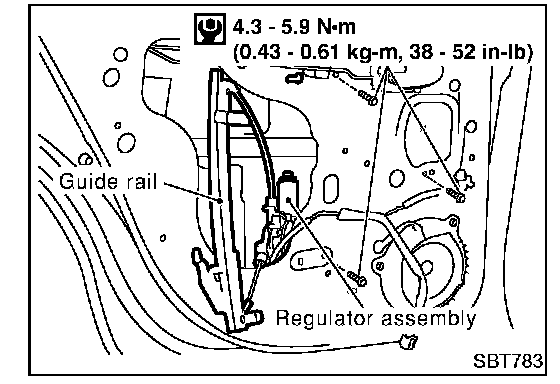 4.3 - 5.9 N·m
(0.43 - 0.61 kg-m, 38 - 52 in-lb)

Guide rail

Regulator assembly

SBT783