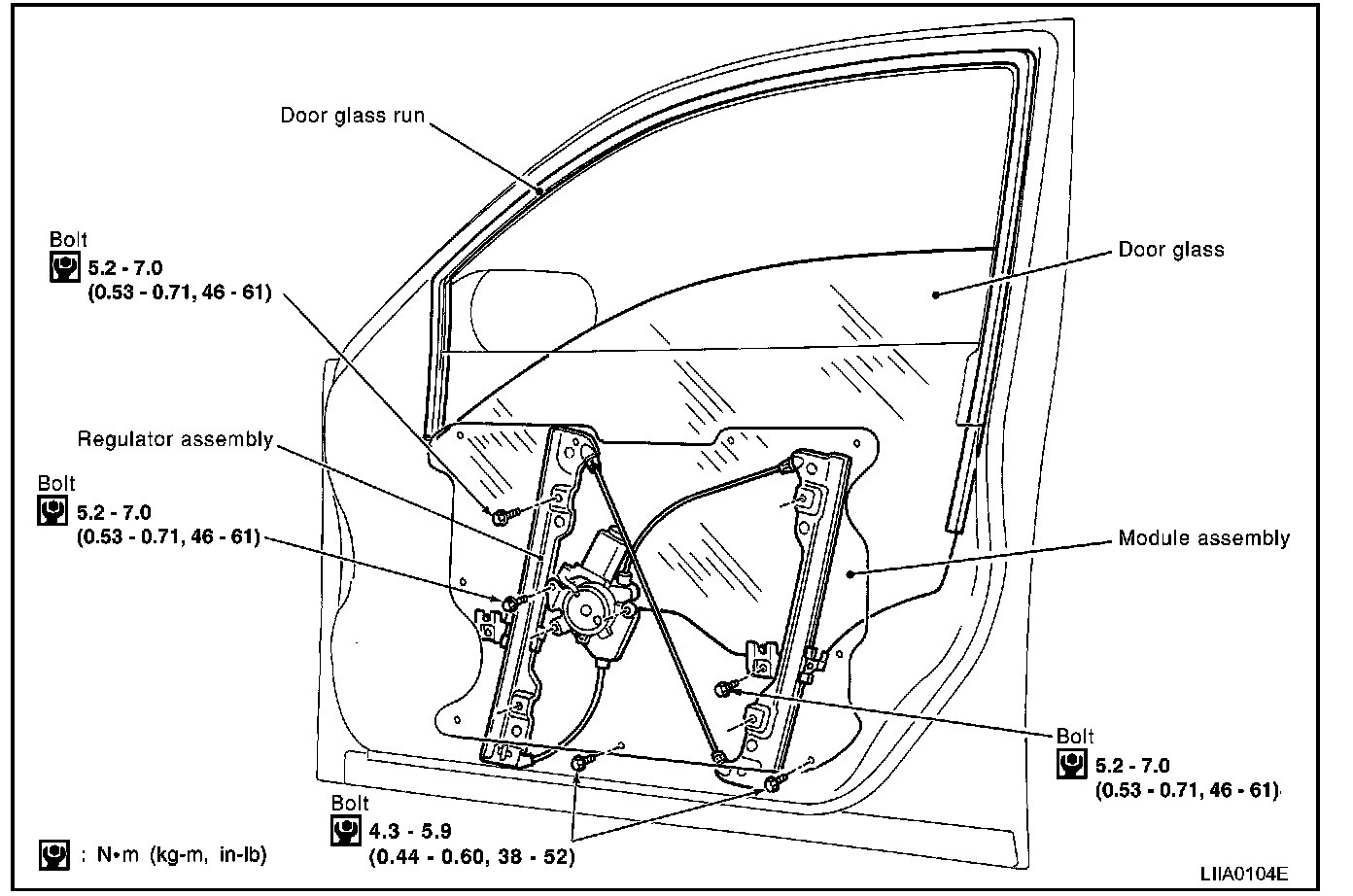 Door glass run

Bolt
5.2 - 7.0
(0.53 - 0.71, 46 - 61)

Door glass

Regulator assembly

Bolt
5.2 - 7.0
(0.53 - 0.71, 46 - 61)

Module assembly

Bolt
5.2 - 7.0
(0.53 - 0.71, 46 - 61)

Bolt
4.3 - 5.9
(0.44 - 0.60, 38 - 52)

: N•m (kg-m, in-lb)

LIIA0104E