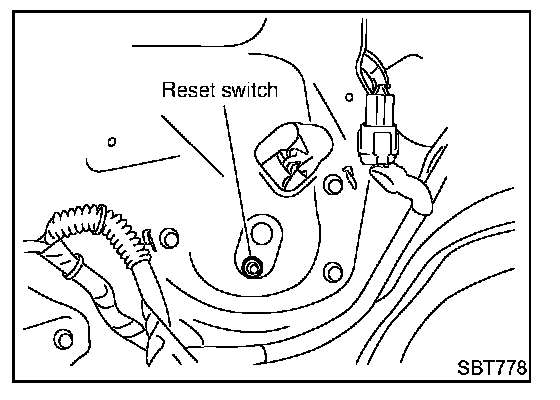 Reset switch

SBT778