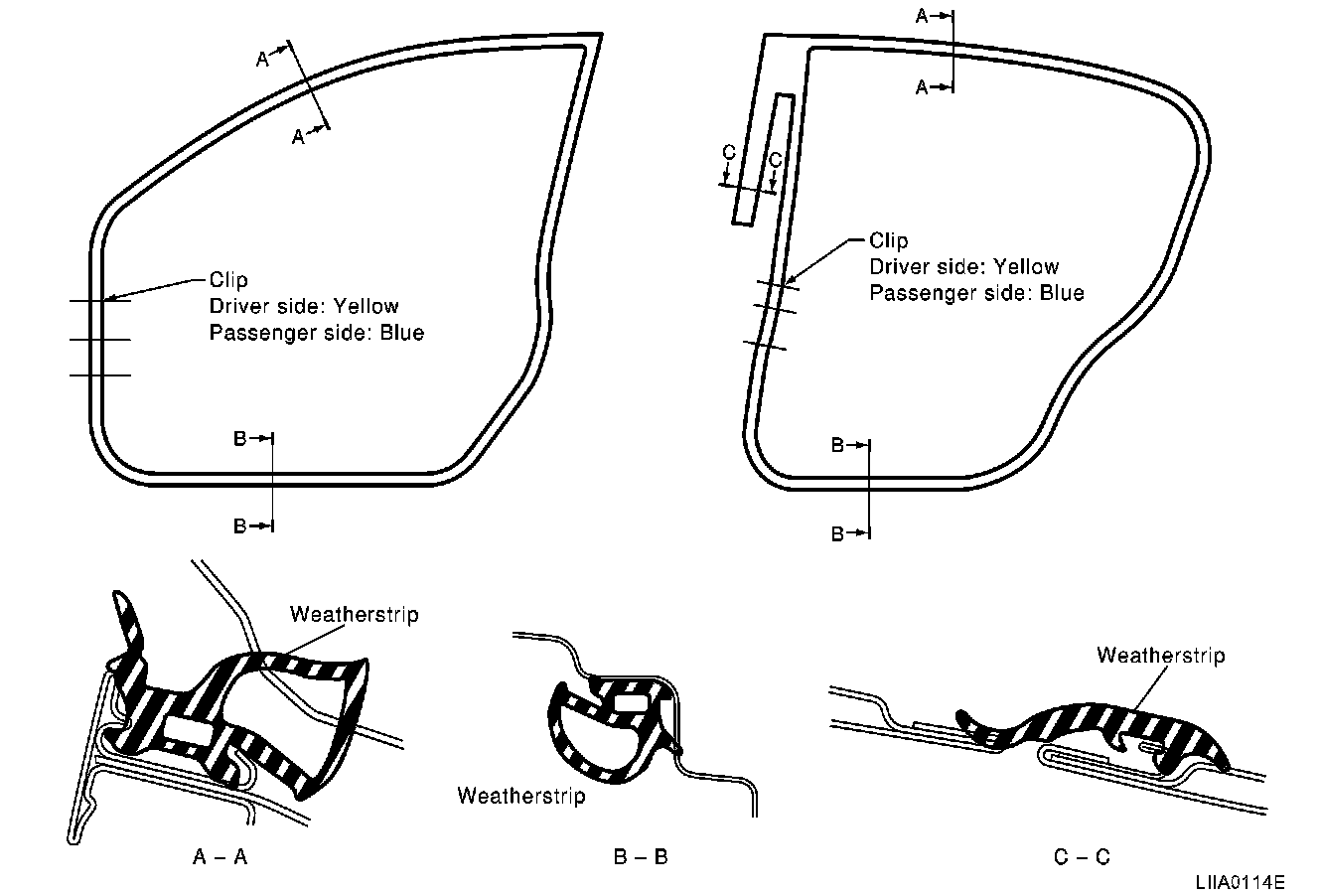 A
A
Clip
Driver side: Yellow
Passenger side: Blue
B
B

A
A
C
C
Clip
Driver side: Yellow
Passenger side: Blue
B
B

Weatherstrip
A – A

Weatherstrip
B – B

Weatherstrip
C – C

LIIA0114E