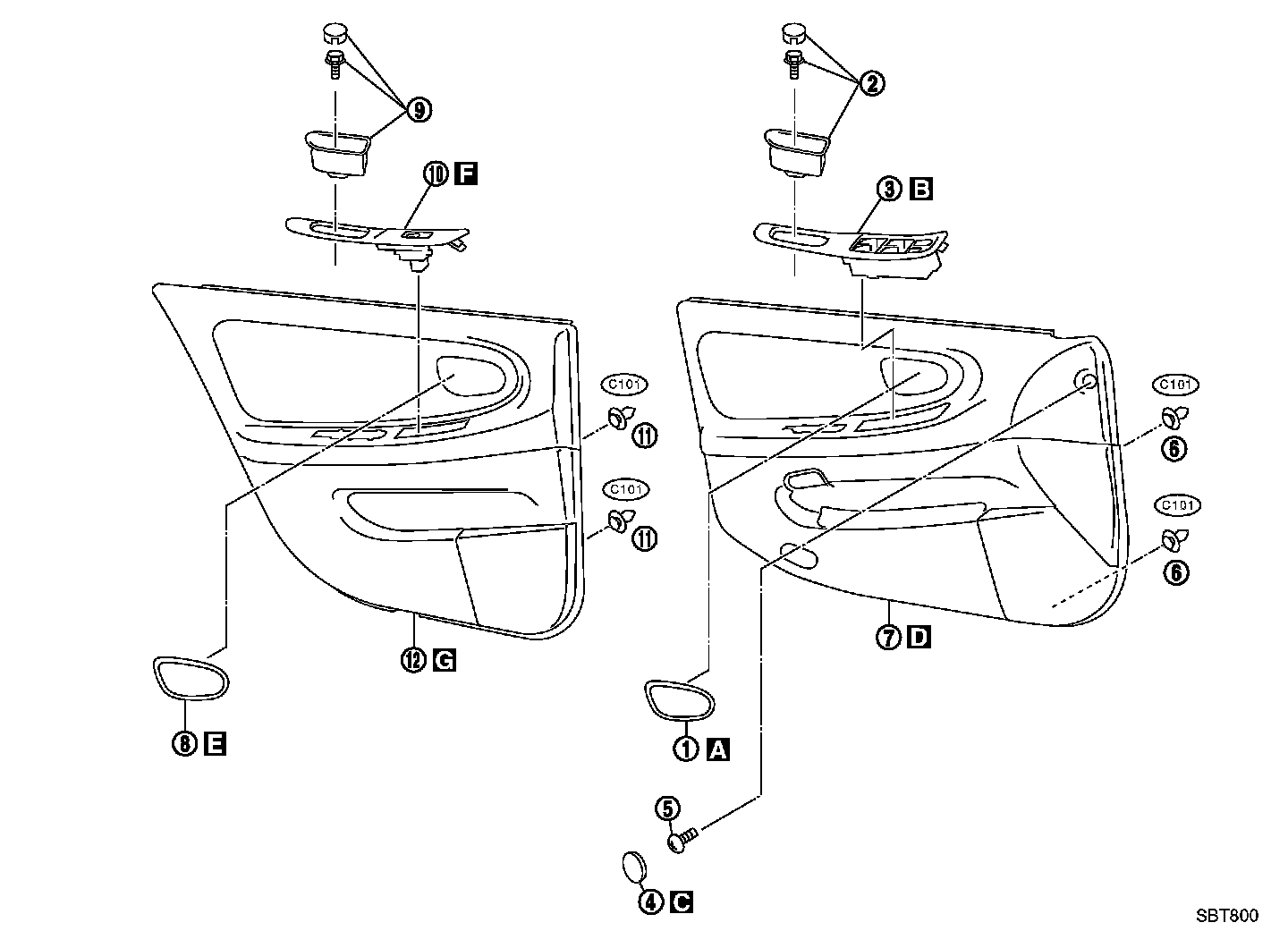 9
10 F
C101
11
C101
11
12 G
8 E
2
3 B
C101
6
C101
6
7 D
1 A
5
4 C
SBT800