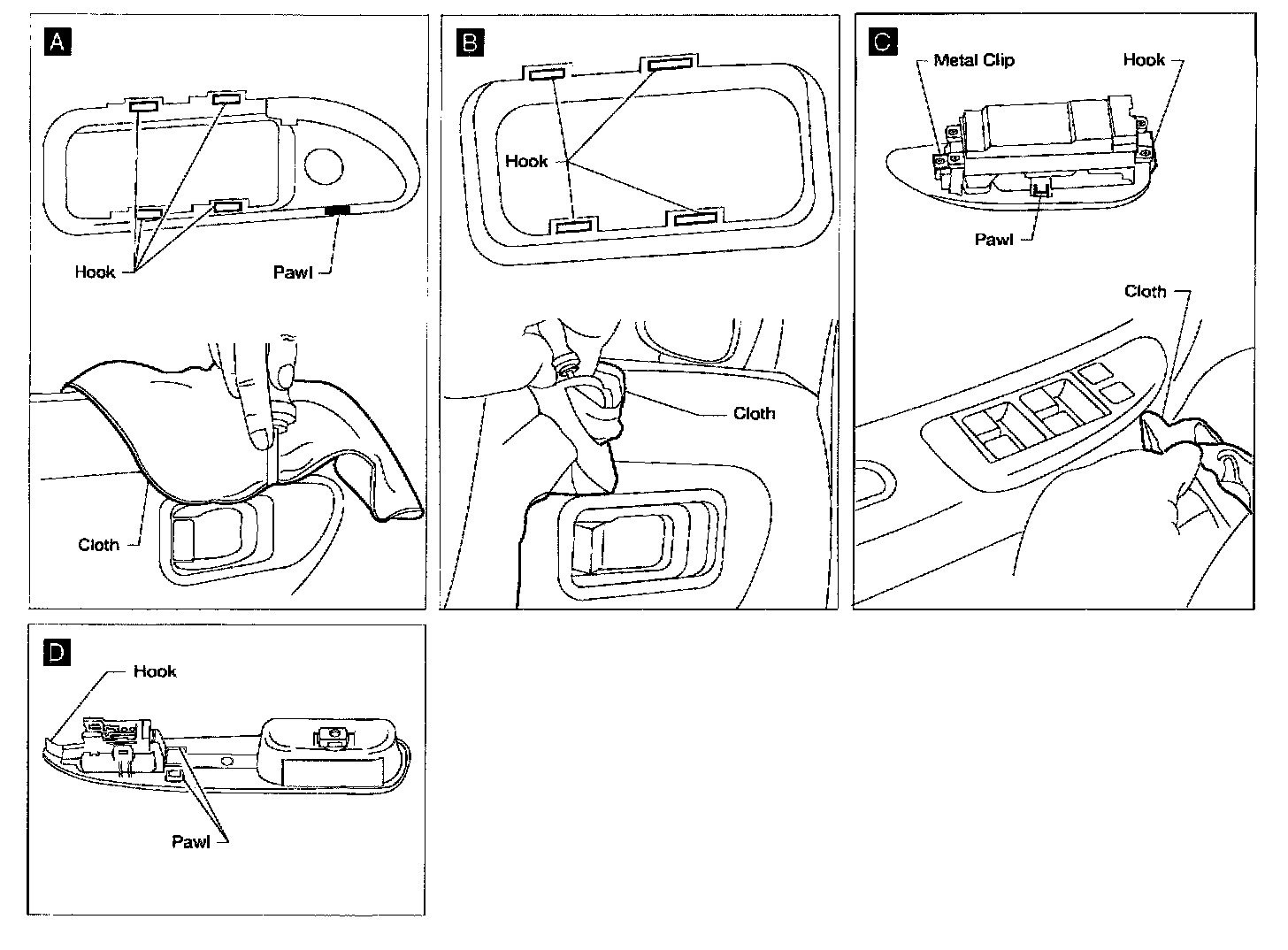 A

Hook

Pawl

Cloth

B

Hook

Cloth

C

Metal Clip

Hook

Pawl

Cloth

D

Hook

Pawl