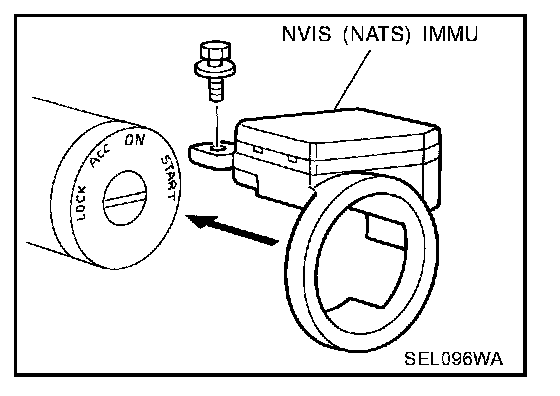 NVIS (NATS) IMMU

LOCK ACC ON START

SEL096WA