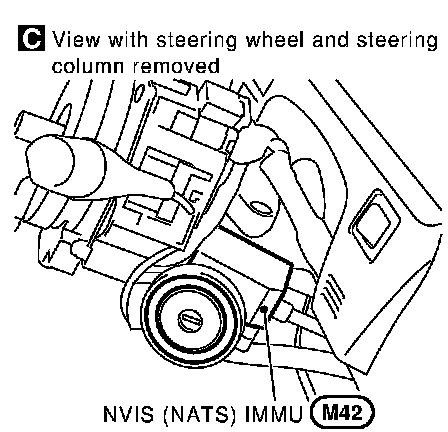 C View with steering wheel and steering column removed

NVIS (NATS) IMMU M42