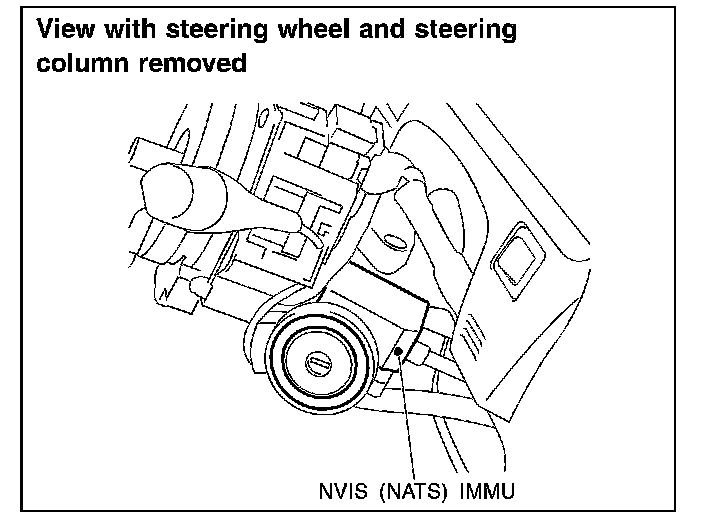 View with steering wheel and steering column removed

NVIS (NATS) IMMU