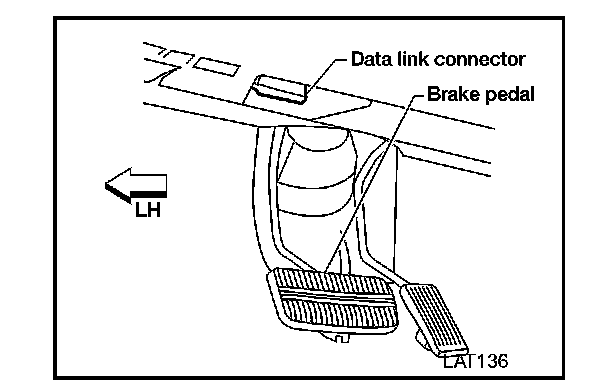 Data link connector
Brake pedal
LH
LAT136