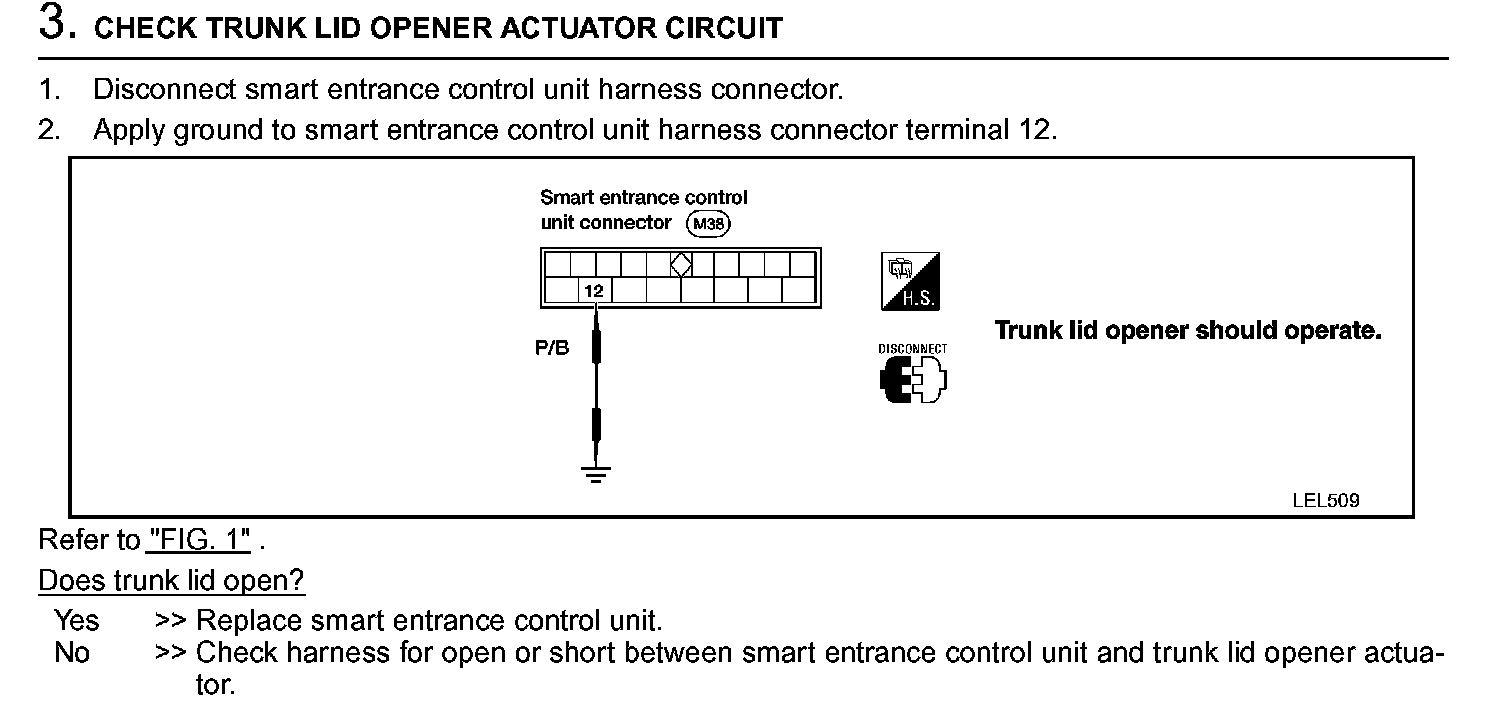 3. CHECK TRUNK LID OPENER ACTUATOR CIRCUIT

1. Disconnect smart entrance control unit harness connector.
2. Apply ground to smart entrance control unit harness connector terminal 12.

Smart entrance control unit connector M38

12

P/B

H.S.

DISCONNECT

Trunk lid opener should operate.

LEL509

Refer to "FIG. 1" .

Does trunk lid open?

Yes >> Replace smart entrance control unit.
No >> Check harness for open or short between smart entrance control unit and trunk lid opener actuator.