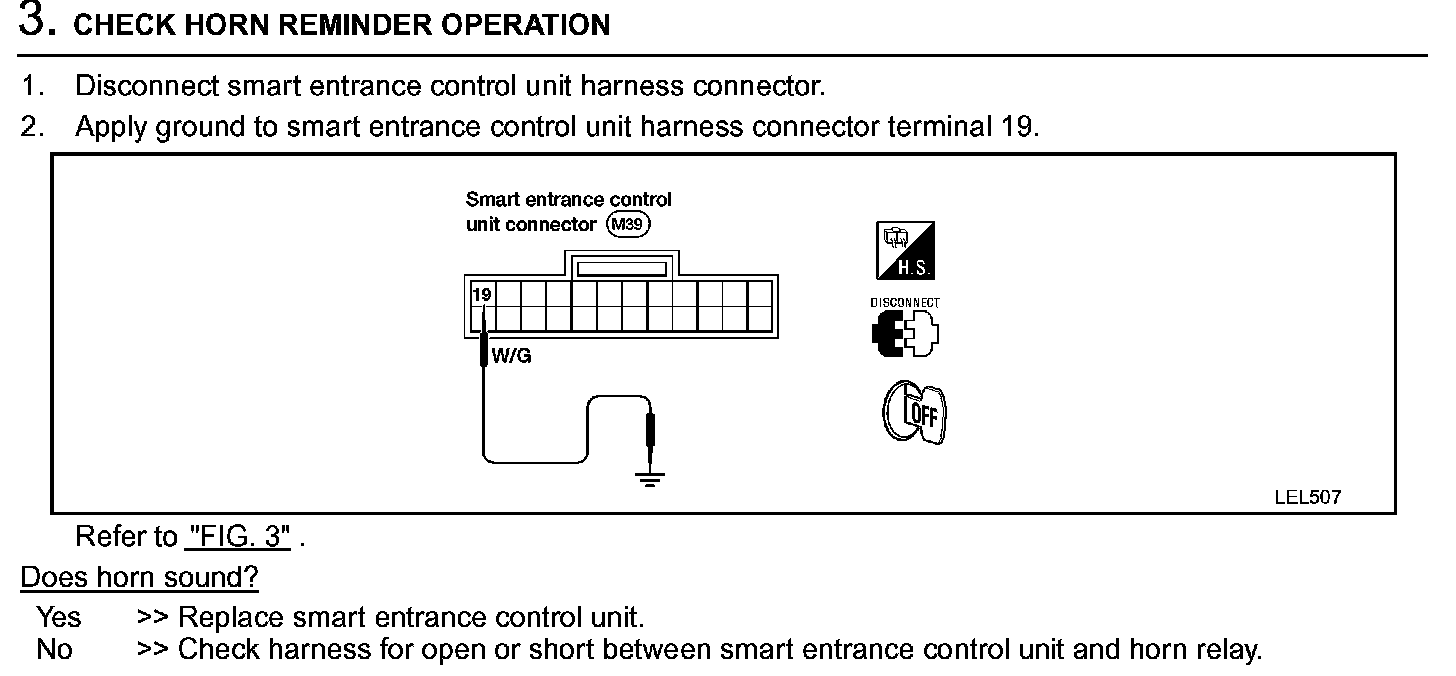 3. CHECK HORN REMINDER OPERATION

1. Disconnect smart entrance control unit harness connector.
2. Apply ground to smart entrance control unit harness connector terminal 19.

Smart entrance control unit connector M39

19

W/G

H.S.

DISCONNECT

OFF

LEL507

Refer to "FIG. 3" .

Does horn sound?

Yes >> Replace smart entrance control unit.
No >> Check harness for open or short between smart entrance control unit and horn relay.