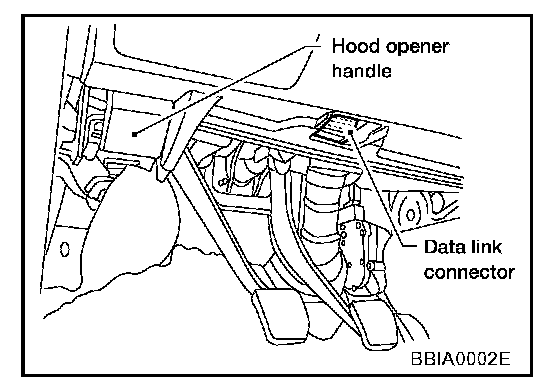 Hood opener handle

Data link connector

BBIA0002E