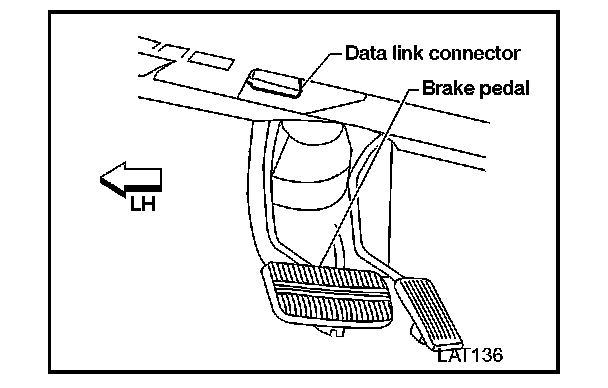 Data link connector
Brake pedal
LH
LAT136