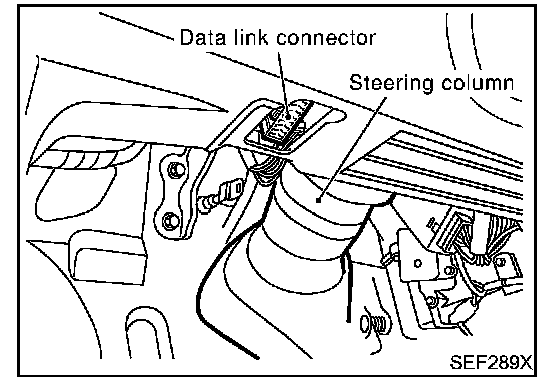 Data link connector

Steering column

SEF289X