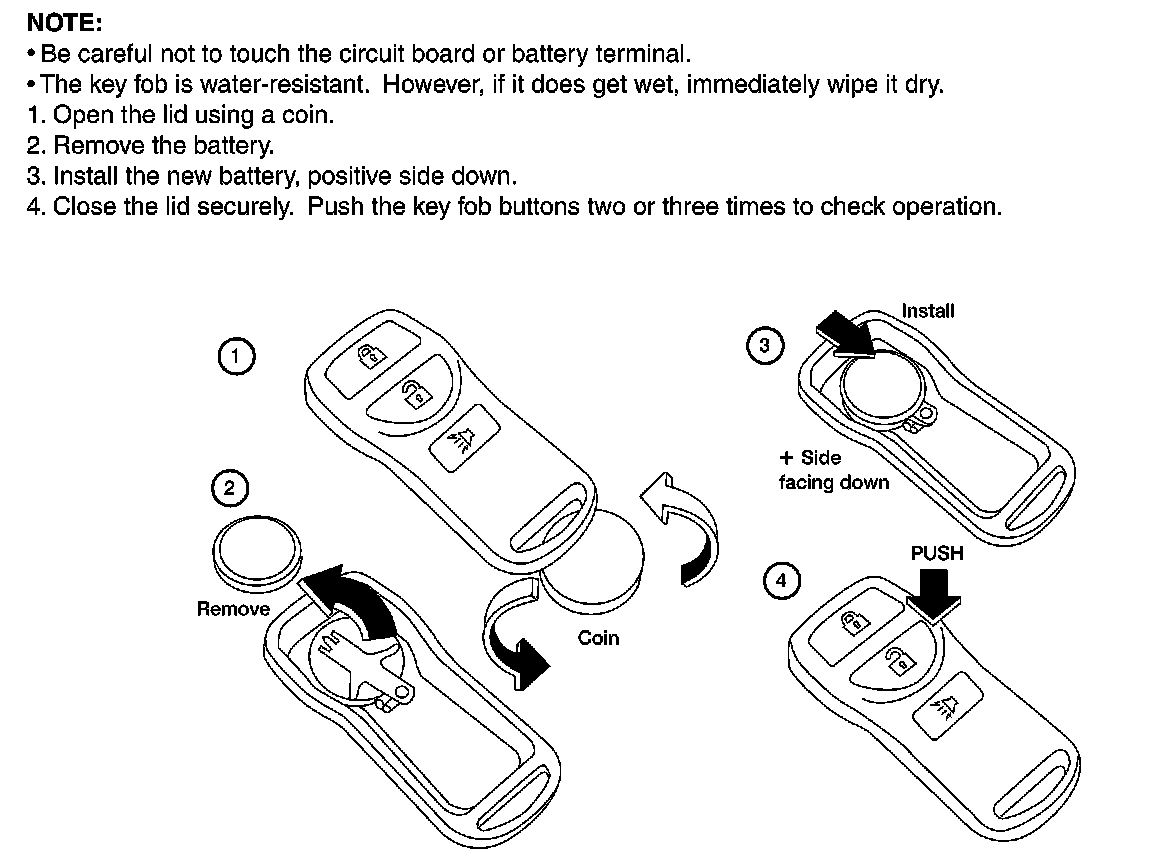 NOTE:
• Be careful not to touch the circuit board or battery terminal.
• The key fob is water-resistant. However, if it does get wet, immediately wipe it dry.
1. Open the lid using a coin.
2. Remove the battery.
3. Install the new battery, positive side down.
4. Close the lid securely. Push the key fob buttons two or three times to check operation.

1

2

Remove

Coin

3

Install

+ Side
facing down

4

PUSH