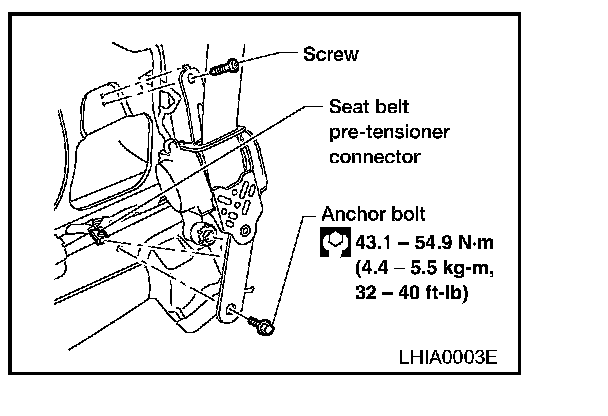 Screw

Seat belt pre-tensioner connector

Anchor bolt
43.1 – 54.9 N·m (4.4 – 5.5 kg-m, 32 – 40 ft-lb)

LHIA0003E