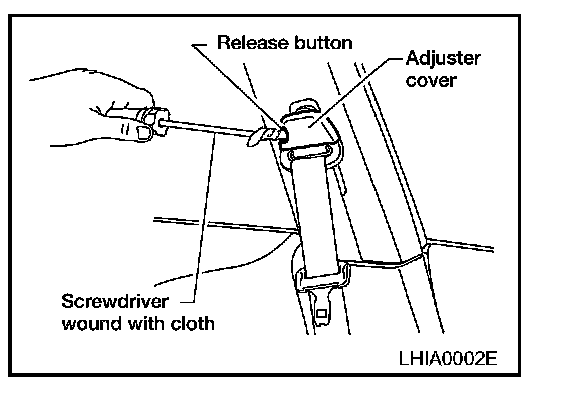 Release button

Adjuster cover

Screwdriver wound with cloth

LHIA0002E