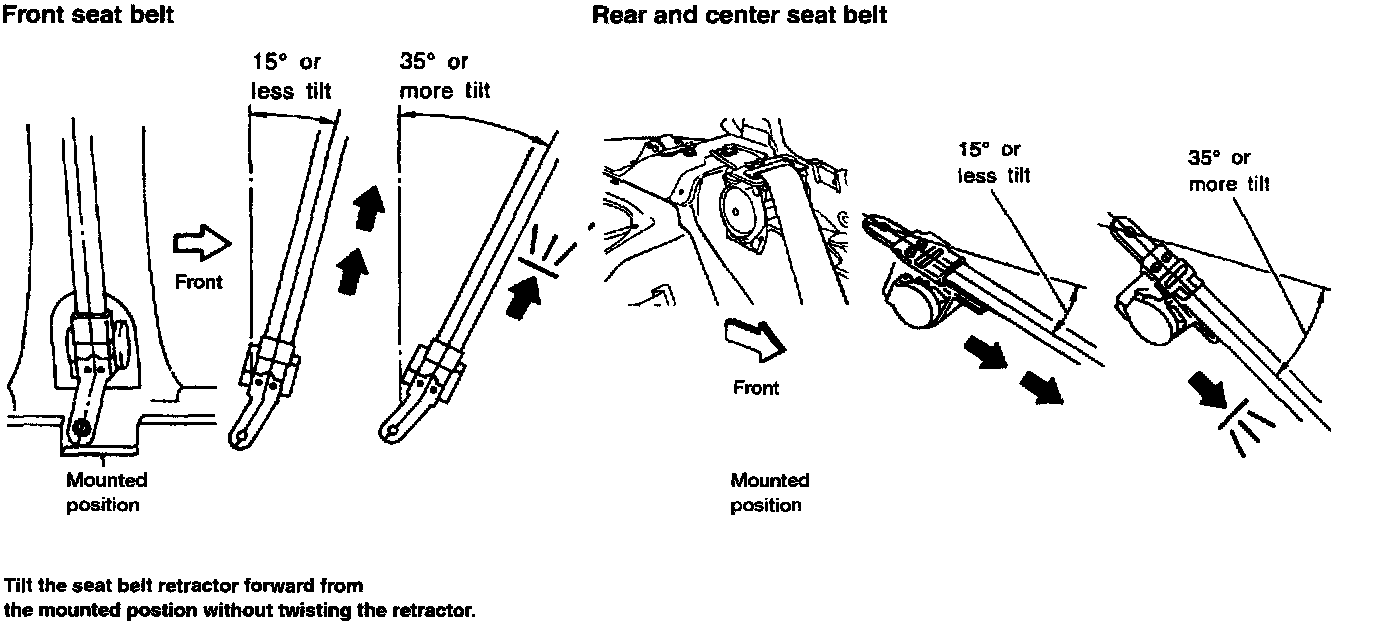 Front seat belt

15° or less tilt

35° or more tilt

Front

Mounted position

Rear and center seat belt

15° or less tilt

35° or more tilt

Front

Mounted position

Tilt the seat belt retractor forward from the mounted postion without twisting the retractor.