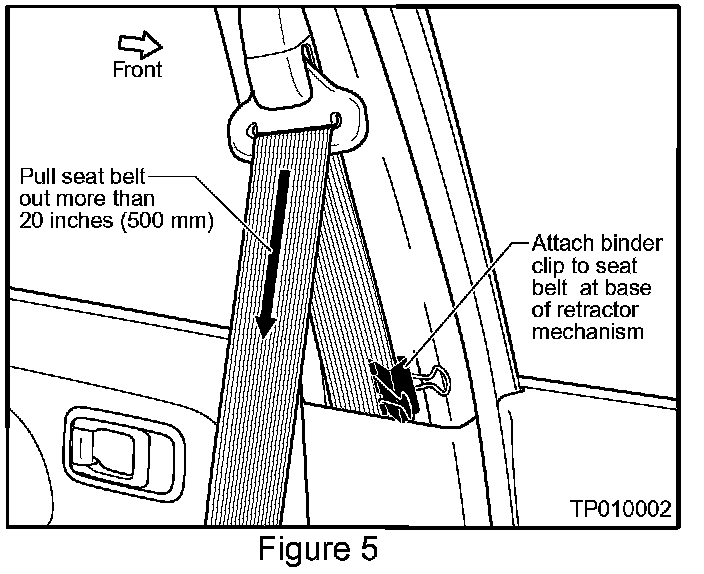 Front

Pull seat belt out more than 20 inches (500 mm)

Attach binder clip to seat belt at base of retractor mechanism

TP010002

Figure 5