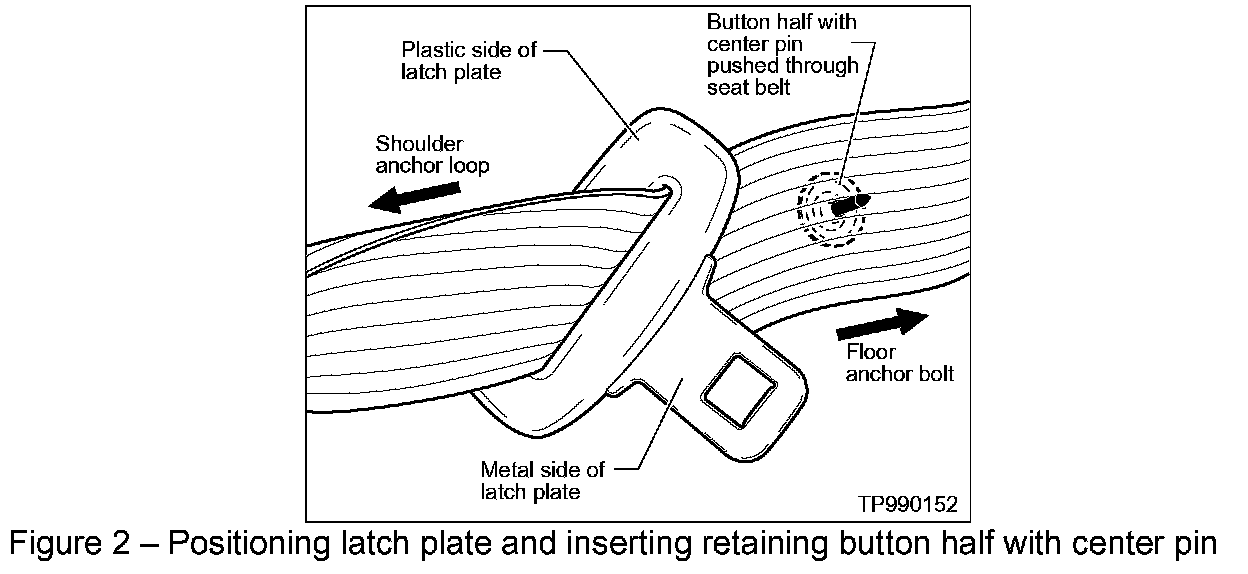 Plastic side of latch plate

Button half with center pin pushed through seat belt

Shoulder anchor loop

Floor anchor bolt

Metal side of latch plate

TP990152

Figure 2 – Positioning latch plate and inserting retaining button half with center pin