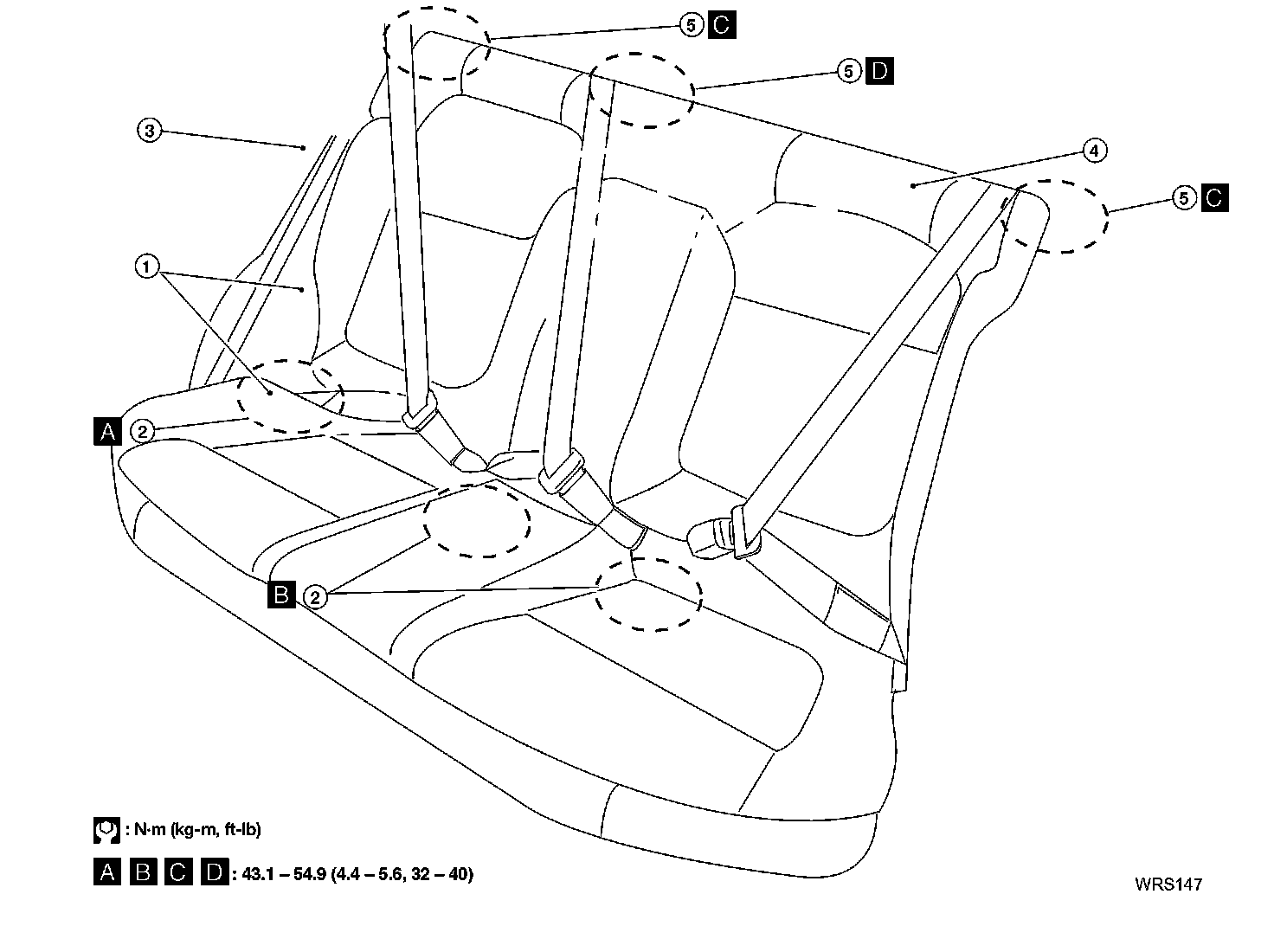 5 C
5 D
3
4
5 C
1
A 2
B 2

: N·m (kg-m, ft-lb)

A B C D : 43.1 – 54.9 (4.4 – 5.6, 32 – 40)

WRS147